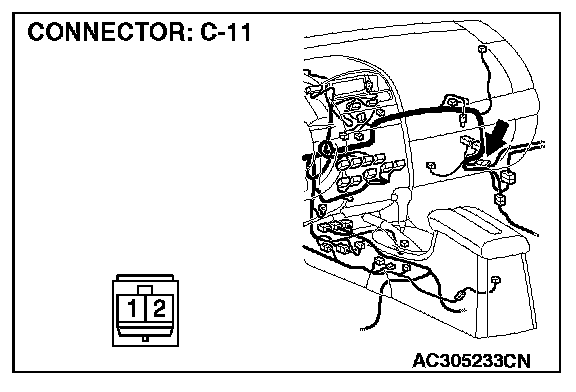 CONNECTOR: C-11

1 2

AC305233CN