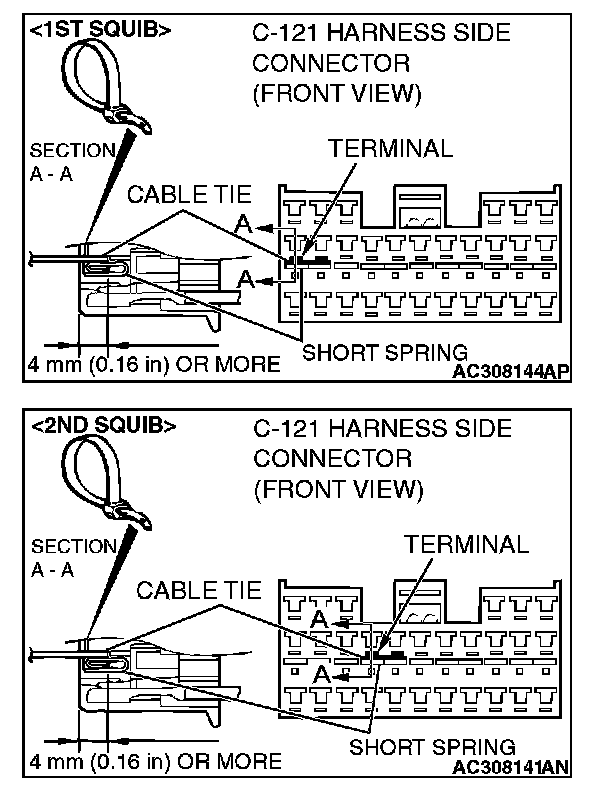 <1ST SQUIB>
C-121 HARNESS SIDE CONNECTOR (FRONT VIEW)
SECTION A - A
TERMINAL
CABLE TIE
A
A
SHORT SPRING
4 mm (0.16 in) OR MORE
AC308144AP

<2ND SQUIB>
C-121 HARNESS SIDE CONNECTOR (FRONT VIEW)
SECTION A - A
TERMINAL
CABLE TIE
A
A
SHORT SPRING
4 mm (0.16 in) OR MORE
AC308141AN