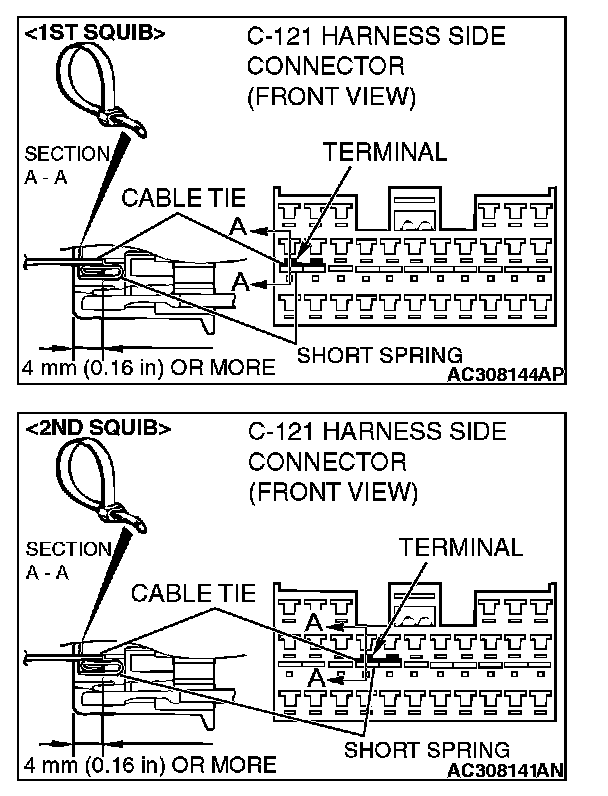 <1ST SQUIB>
C-121 HARNESS SIDE CONNECTOR (FRONT VIEW)
SECTION A - A
TERMINAL
CABLE TIE
A
A
SHORT SPRING
4 mm (0.16 in) OR MORE
AC308144AP

<2ND SQUIB>
C-121 HARNESS SIDE CONNECTOR (FRONT VIEW)
SECTION A - A
TERMINAL
CABLE TIE
A
A
SHORT SPRING
4 mm (0.16 in) OR MORE
AC308141AN