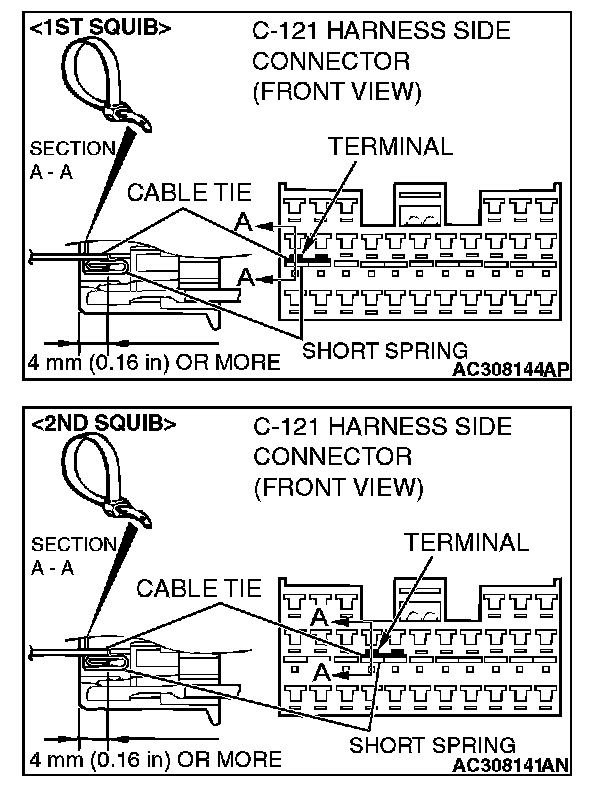 <1ST SQUIB>
C-121 HARNESS SIDE CONNECTOR (FRONT VIEW)
SECTION A - A
TERMINAL
CABLE TIE
A
A
SHORT SPRING
4 mm (0.16 in) OR MORE
AC308144AP

<2ND SQUIB>
C-121 HARNESS SIDE CONNECTOR (FRONT VIEW)
SECTION A - A
TERMINAL
CABLE TIE
A
A
SHORT SPRING
4 mm (0.16 in) OR MORE
AC308141AN