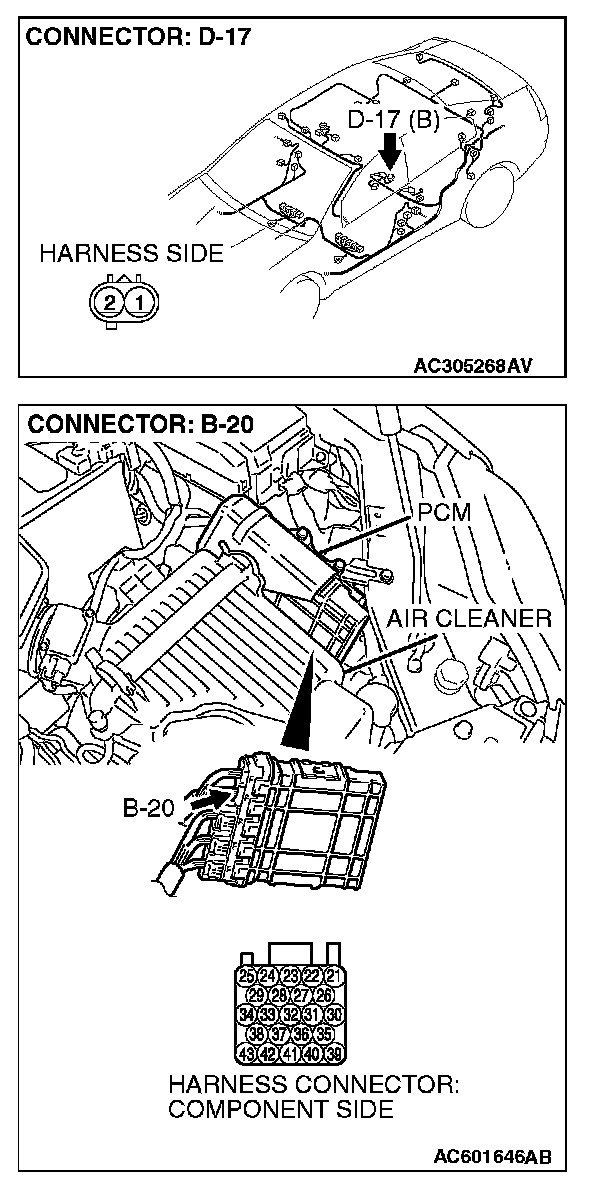 CONNECTOR: D-17

D-17 (B)

HARNESS SIDE

2 1

AC305268AV

CONNECTOR: B-20

PCM

AIR CLEANER

B-20

25 24 23 22 21
29 28 27 26
34 33 32 31 30
38 37 36 35
43 42 41 40 39

HARNESS CONNECTOR: COMPONENT SIDE

AC601646AB