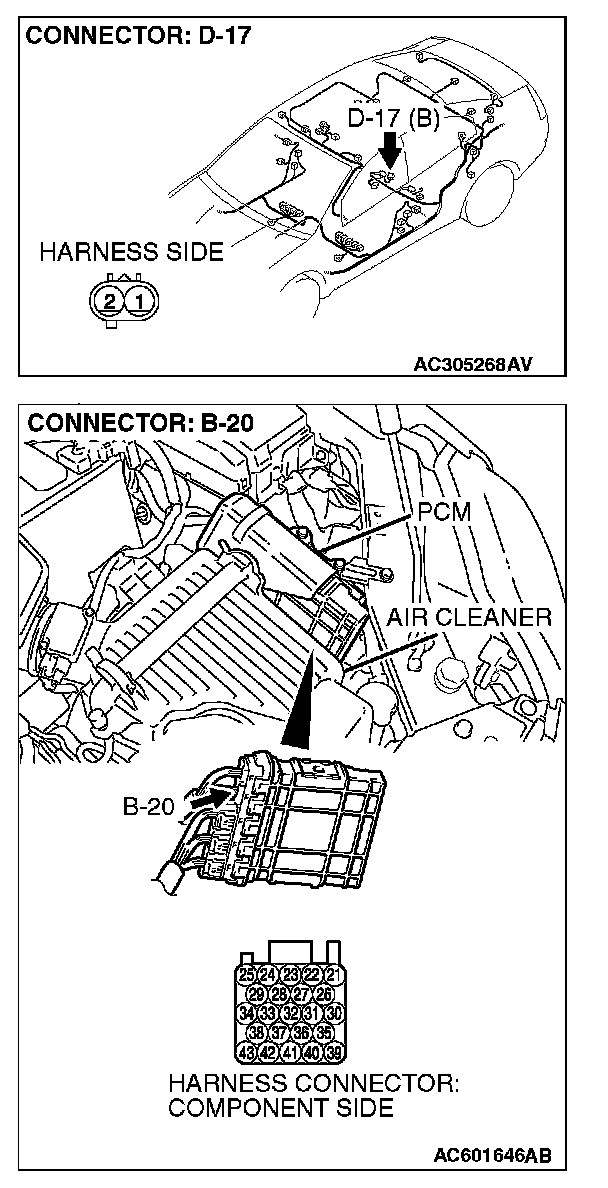 CONNECTOR: D-17

D-17 (B)

HARNESS SIDE

2 1

AC305268AV

CONNECTOR: B-20

PCM

AIR CLEANER

B-20

25 24 23 22 21
29 28 27 26
34 33 32 31 30
38 37 36 35
43 42 41 40 39

HARNESS CONNECTOR: COMPONENT SIDE

AC601646AB