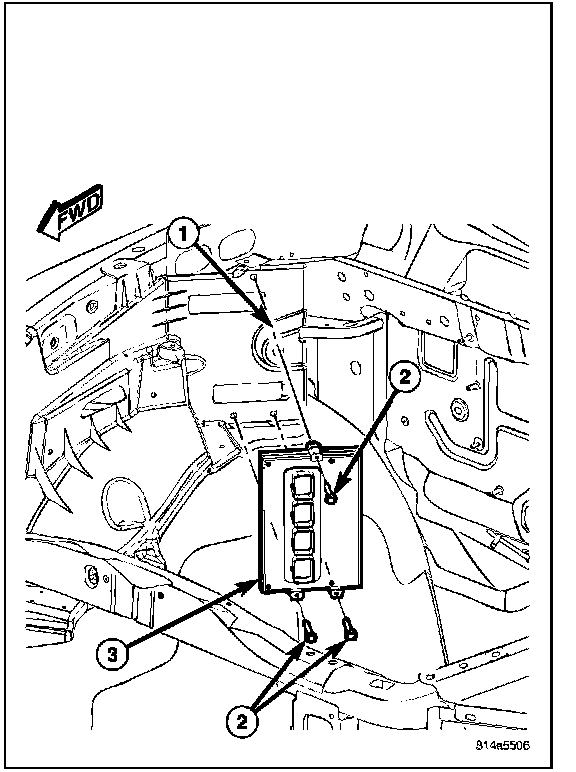 FWD

1

2

3

2

814a5506