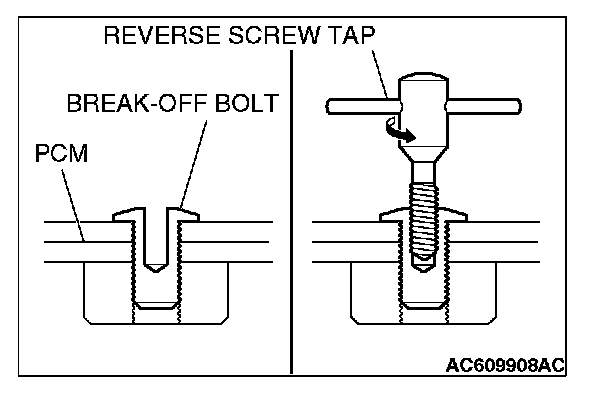 REVERSE SCREW TAP

BREAK-OFF BOLT

PCM

AC609908AC