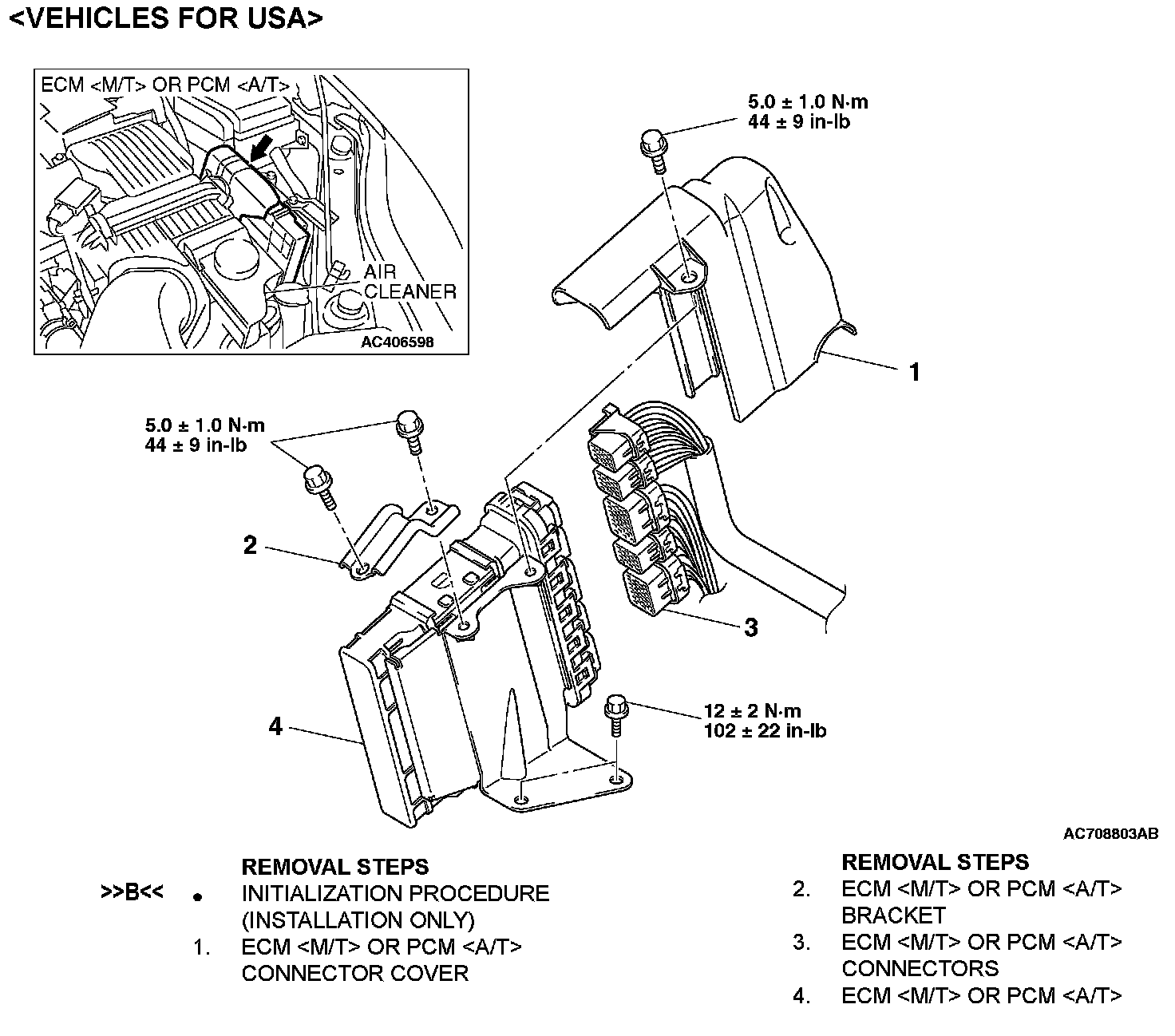 <VEHICLES FOR USA>

ECM <M/T> OR PCM <A/T>

AIR CLEANER

AC406598

5.0 ± 1.0 N·m
44 ± 9 in-lb

1

5.0 ± 1.0 N·m
44 ± 9 in-lb

2

3

4

12 ± 2 N·m
102 ± 22 in-lb

AC708803AB

REMOVAL STEPS
>>B<< • INITIALIZATION PROCEDURE (INSTALLATION ONLY)
1. ECM <M/T> OR PCM <A/T> CONNECTOR COVER

REMOVAL STEPS
2. ECM <M/T> OR PCM <A/T> BRACKET
3. ECM <M/T> OR PCM <A/T> CONNECTORS
4. ECM <M/T> OR PCM <A/T>