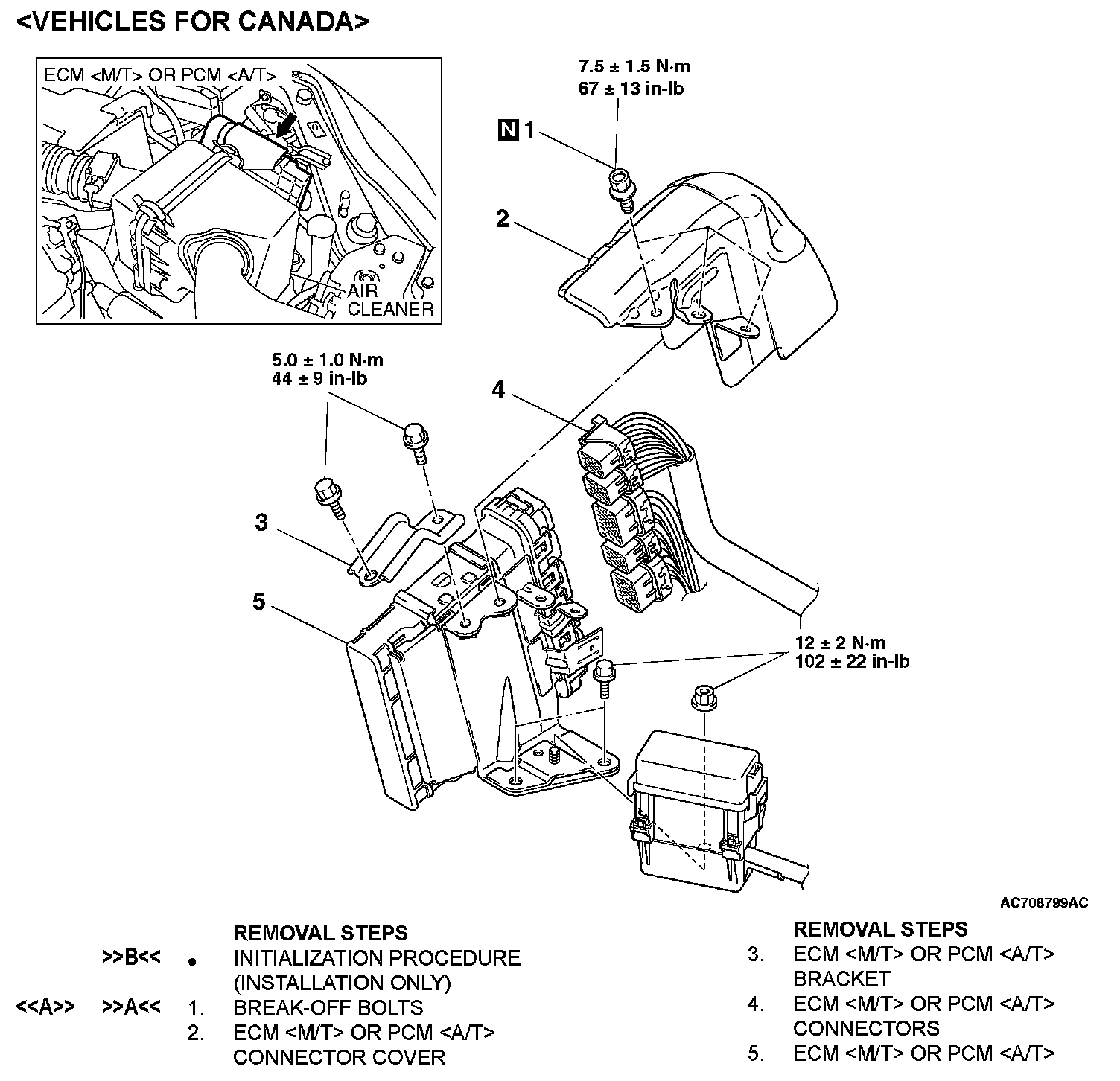 <VEHICLES FOR CANADA>

ECM <M/T> OR PCM <A/T>

AIR CLEANER

7.5 ± 1.5 N·m
67 ± 13 in-lb

N 1

2

5.0 ± 1.0 N·m
44 ± 9 in-lb

4

3

5

12 ± 2 N·m
102 ± 22 in-lb

AC708799AC

REMOVAL STEPS

>>B<< • INITIALIZATION PROCEDURE (INSTALLATION ONLY)

<<A>> >>A<< 1. BREAK-OFF BOLTS

2. ECM <M/T> OR PCM <A/T> CONNECTOR COVER

REMOVAL STEPS

3. ECM <M/T> OR PCM <A/T> BRACKET

4. ECM <M/T> OR PCM <A/T> CONNECTORS

5. ECM <M/T> OR PCM <A/T>