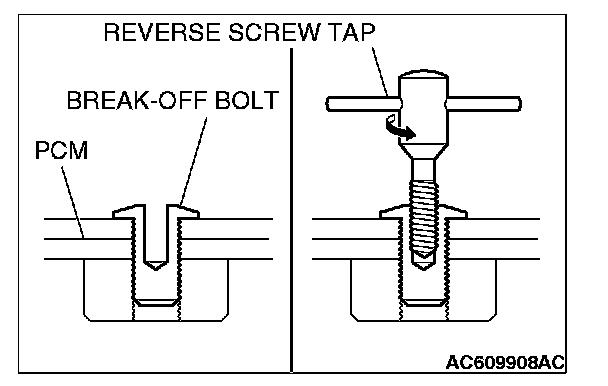 REVERSE SCREW TAP

BREAK-OFF BOLT

PCM

AC609908AC