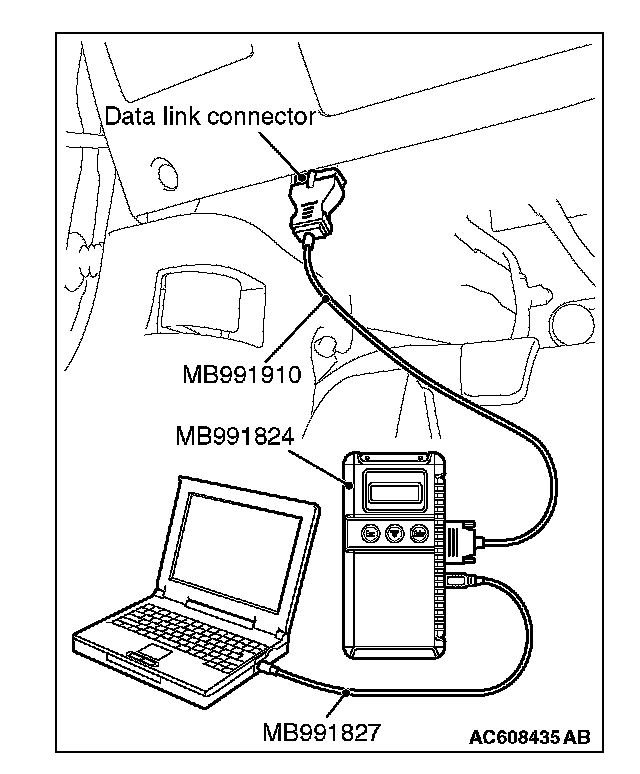 Data link connector

MB991910

MB991824

MB991827

AC608435 AB