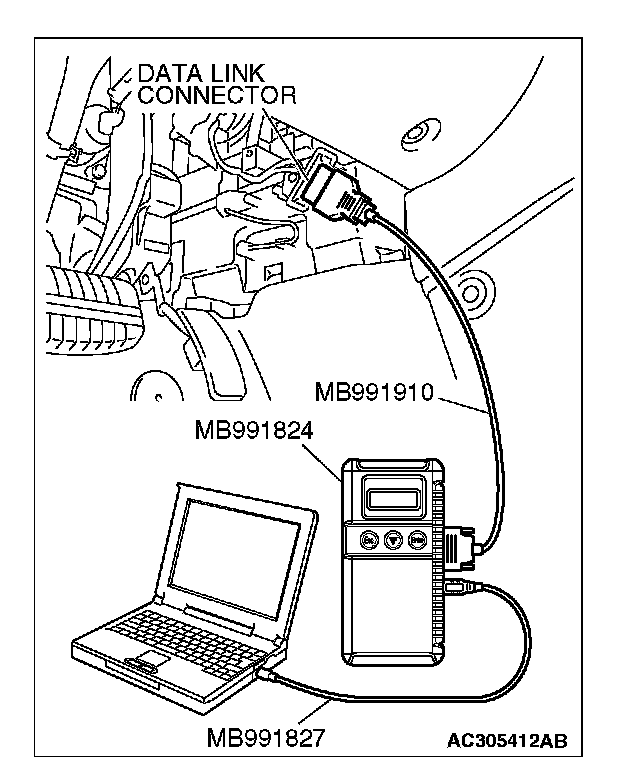 DATA LINK CONNECTOR

MB991910

MB991824

MB991827

AC305412AB