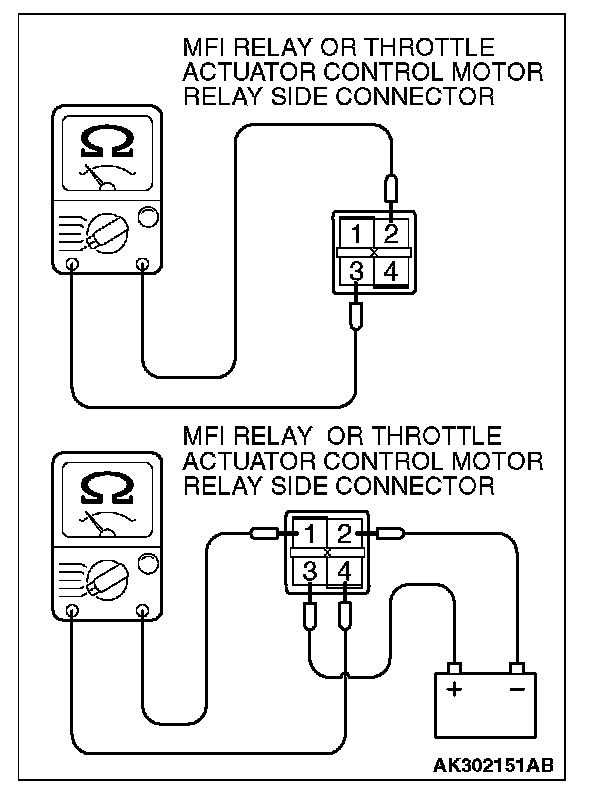 MFI RELAY OR THROTTLE ACTUATOR CONTROL MOTOR RELAY SIDE CONNECTOR

Ω

1 2
3 4

MFI RELAY OR THROTTLE ACTUATOR CONTROL MOTOR RELAY SIDE CONNECTOR

Ω

1 2
3 4

+ −

AK302151AB