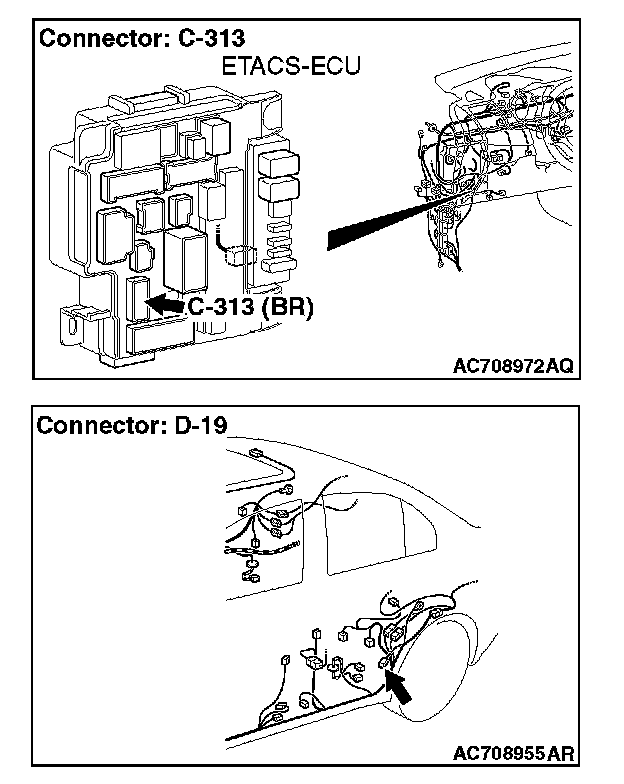 Connector: C-313
ETACS-ECU
C-313 (BR)
AC708972AQ

Connector: D-19
AC708955AR