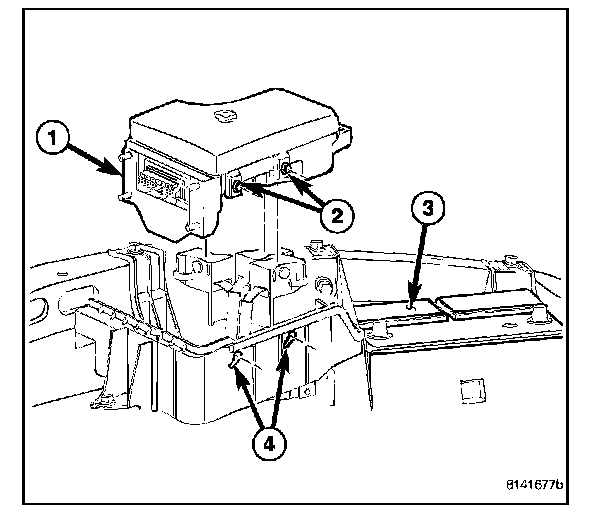 1
2
3
4
8141677b