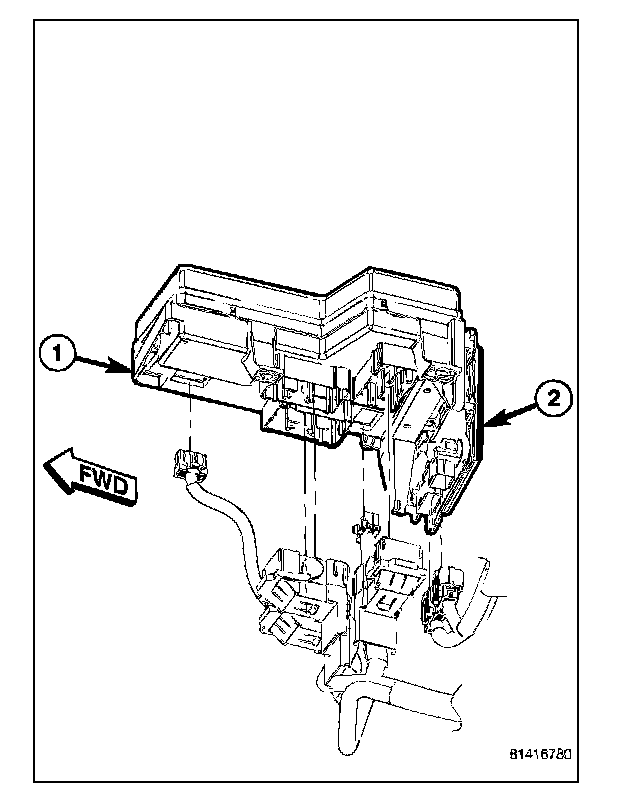 1

2

FWD

81416780