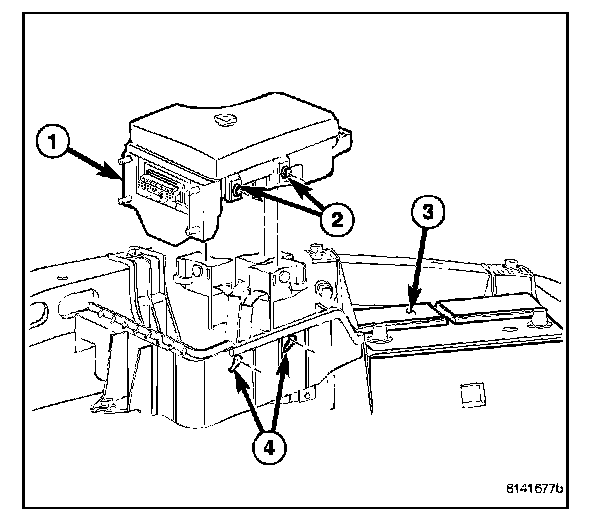 1
2
3
4
8141677b