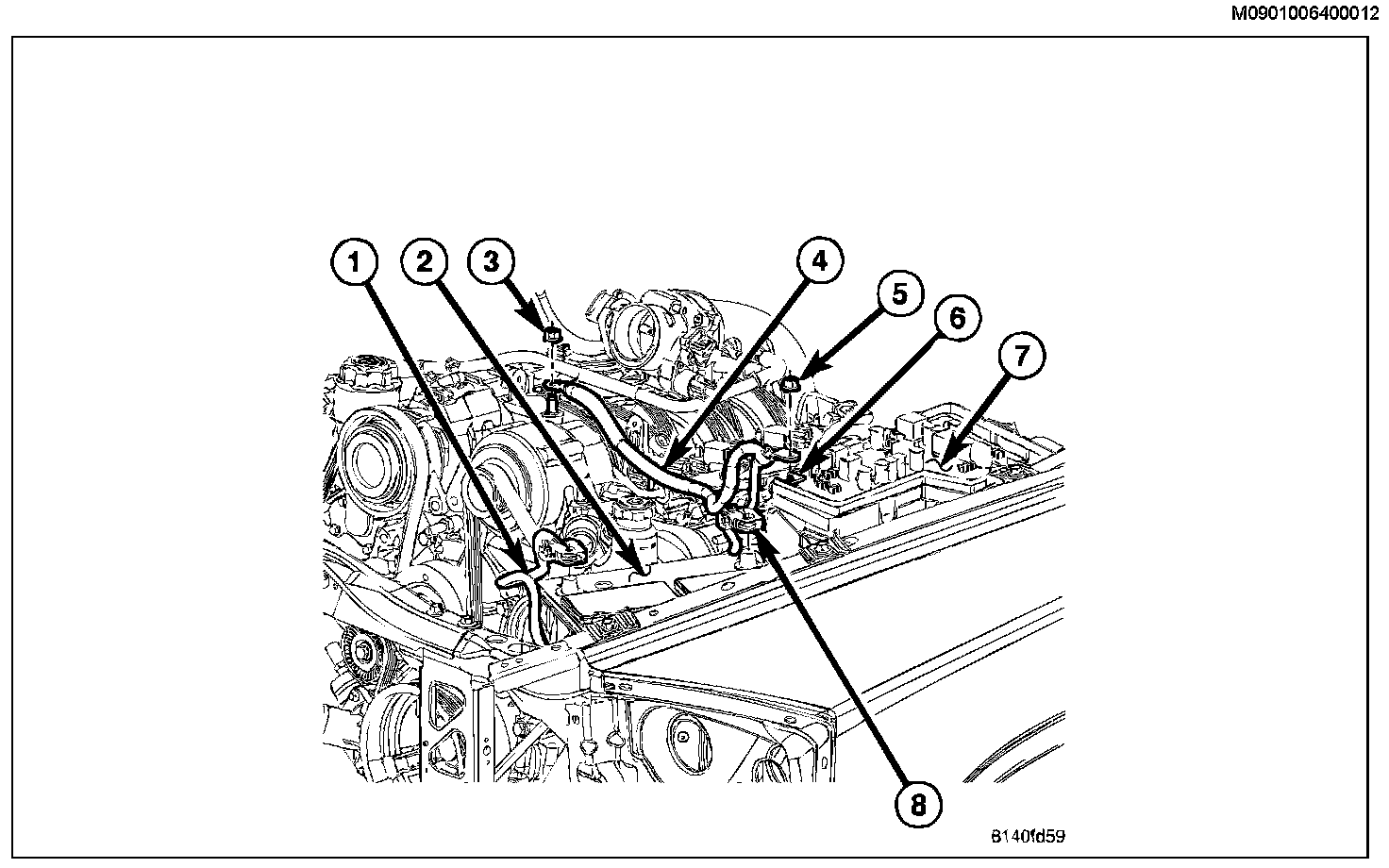 M0901006400012

1
2
3
4
5
6
7
8

8140fd59