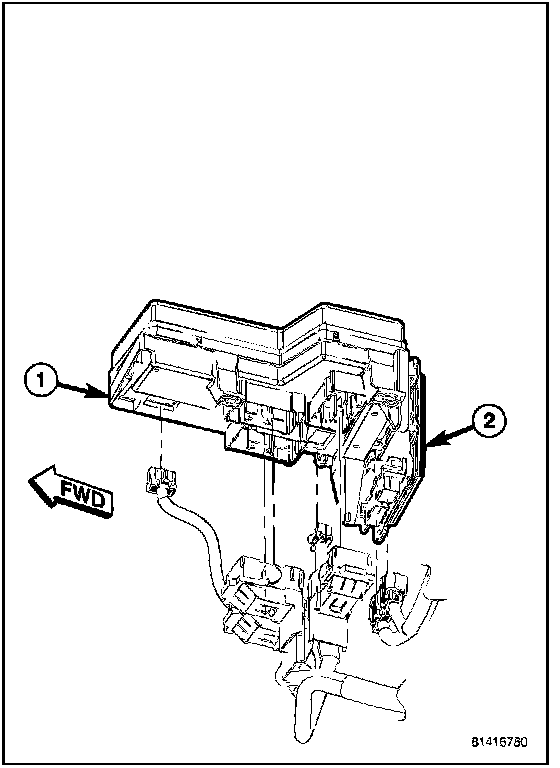 1

2

FWD

81416780