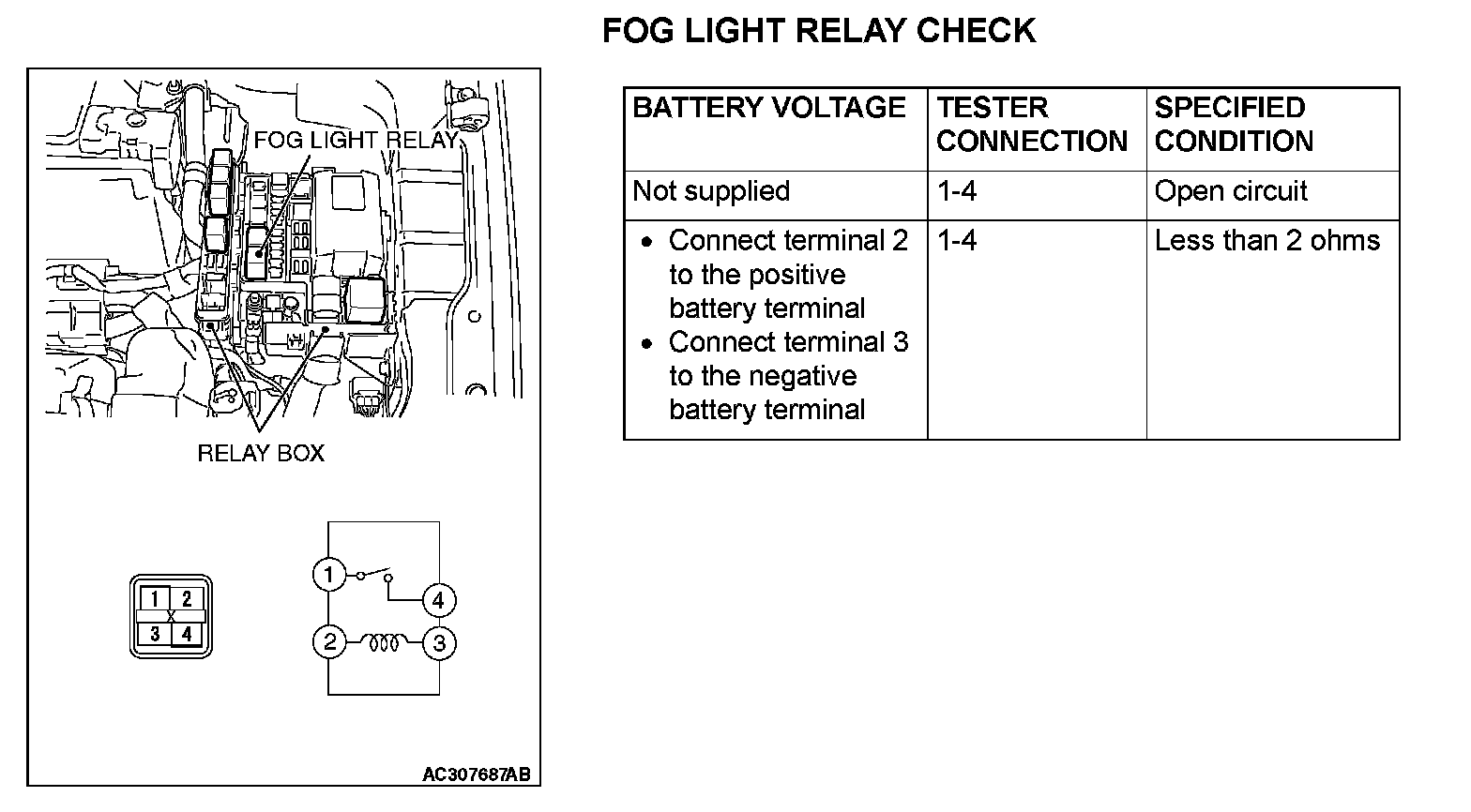 FOG LIGHT RELAY CHECK

FOG LIGHT RELAY

RELAY BOX

1 2
3 4

1
4
2
3

AC307687AB

| BATTERY VOLTAGE | TESTER CONNECTION | SPECIFIED CONDITION |
|---|---|---|
| Not supplied | 1-4 | Open circuit |
| • Connect terminal 2 to the positive battery terminal • Connect terminal 3 to the negative battery terminal | 1-4 | Less than 2 ohms |