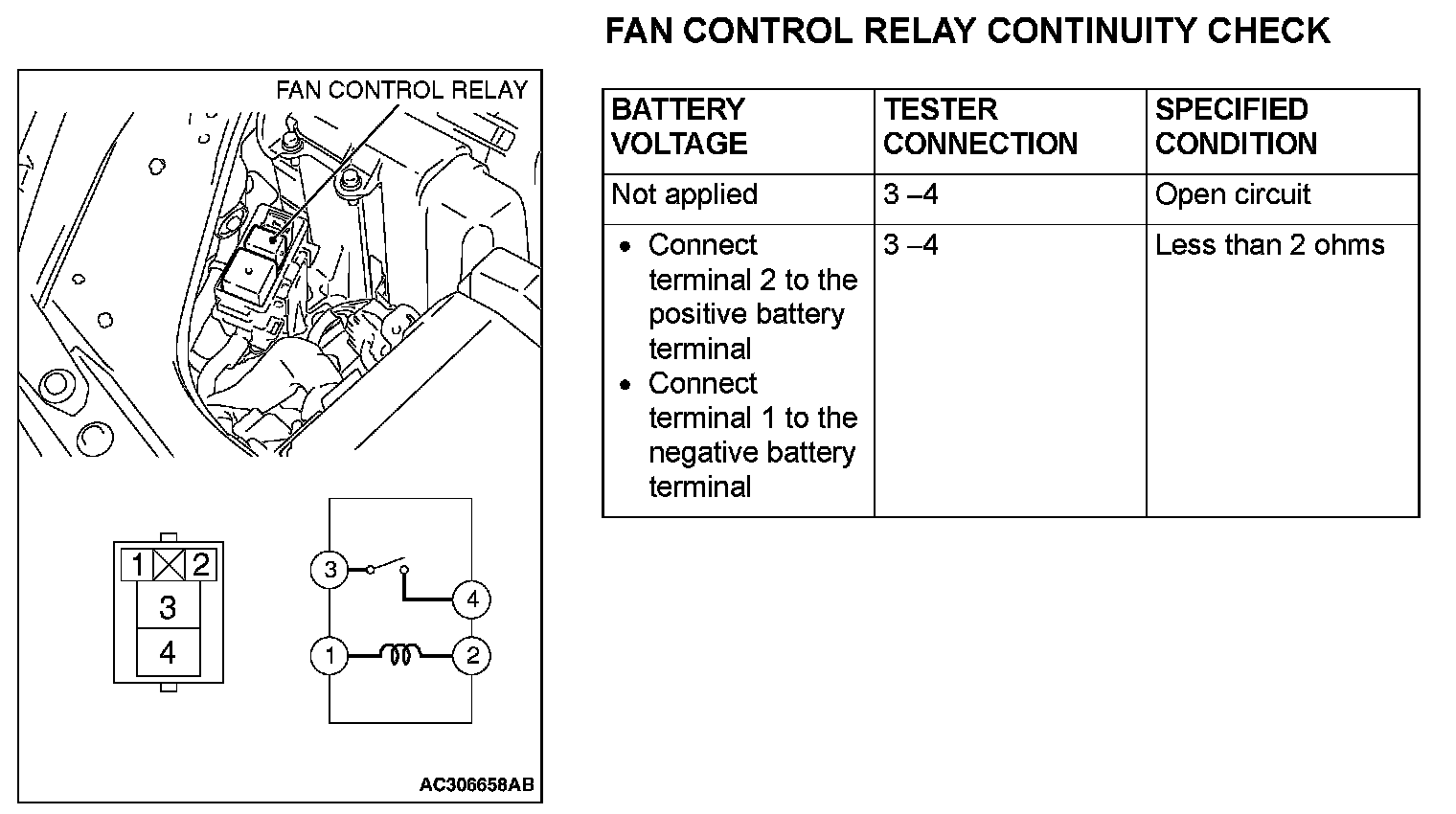 FAN CONTROL RELAY

1 2
3
4

3
4
1
2

AC306658AB

FAN CONTROL RELAY CONTINUITY CHECK

| BATTERY VOLTAGE | TESTER CONNECTION | SPECIFIED CONDITION |
|---|---|---|
| Not applied | 3 –4 | Open circuit |
| • Connect terminal 2 to the positive battery terminal • Connect terminal 1 to the negative battery terminal | 3 –4 | Less than 2 ohms |