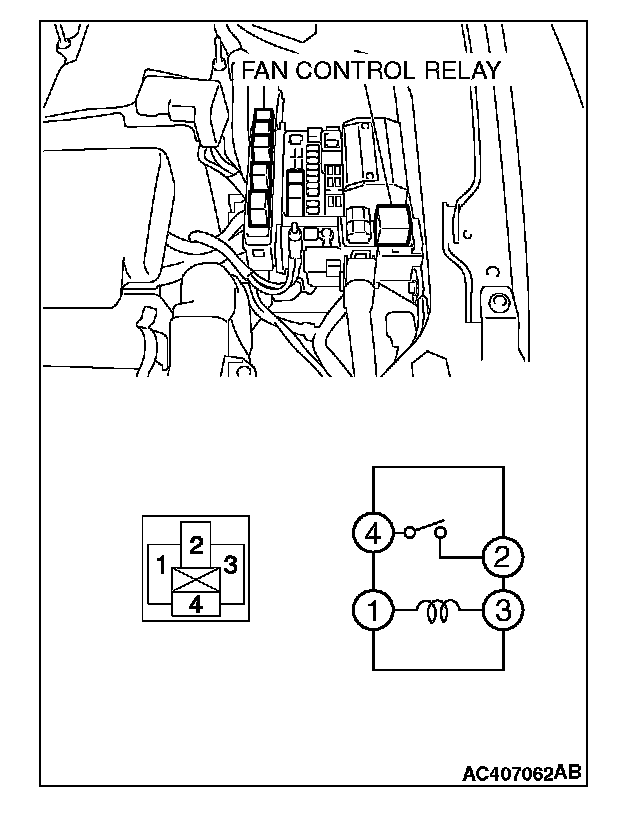 FAN CONTROL RELAY

2
1
3
4

4
2
1
3

AC407062AB