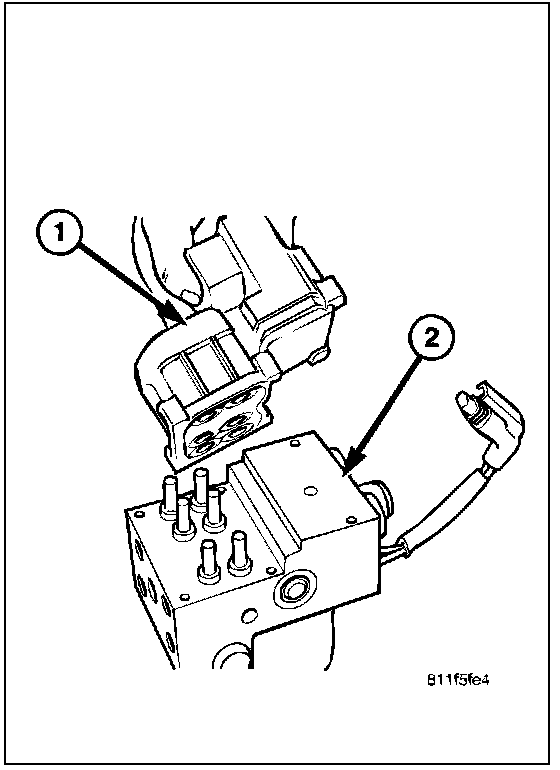 1
2
811f5fe4