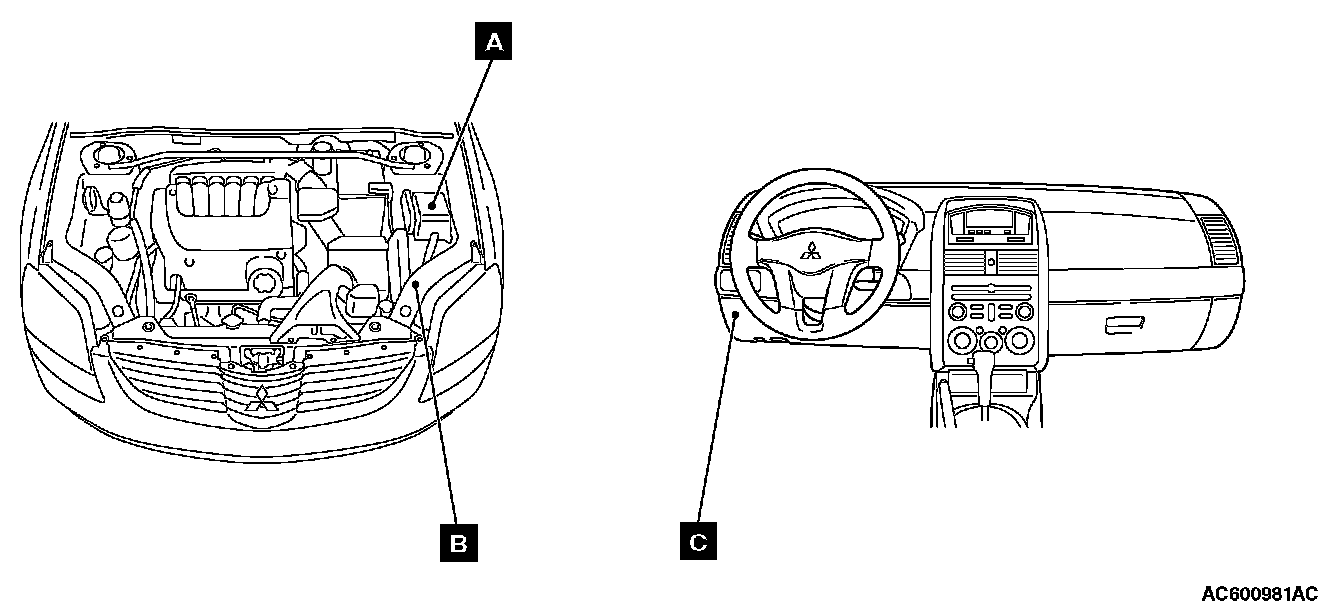 A

B

C

AC600981AC