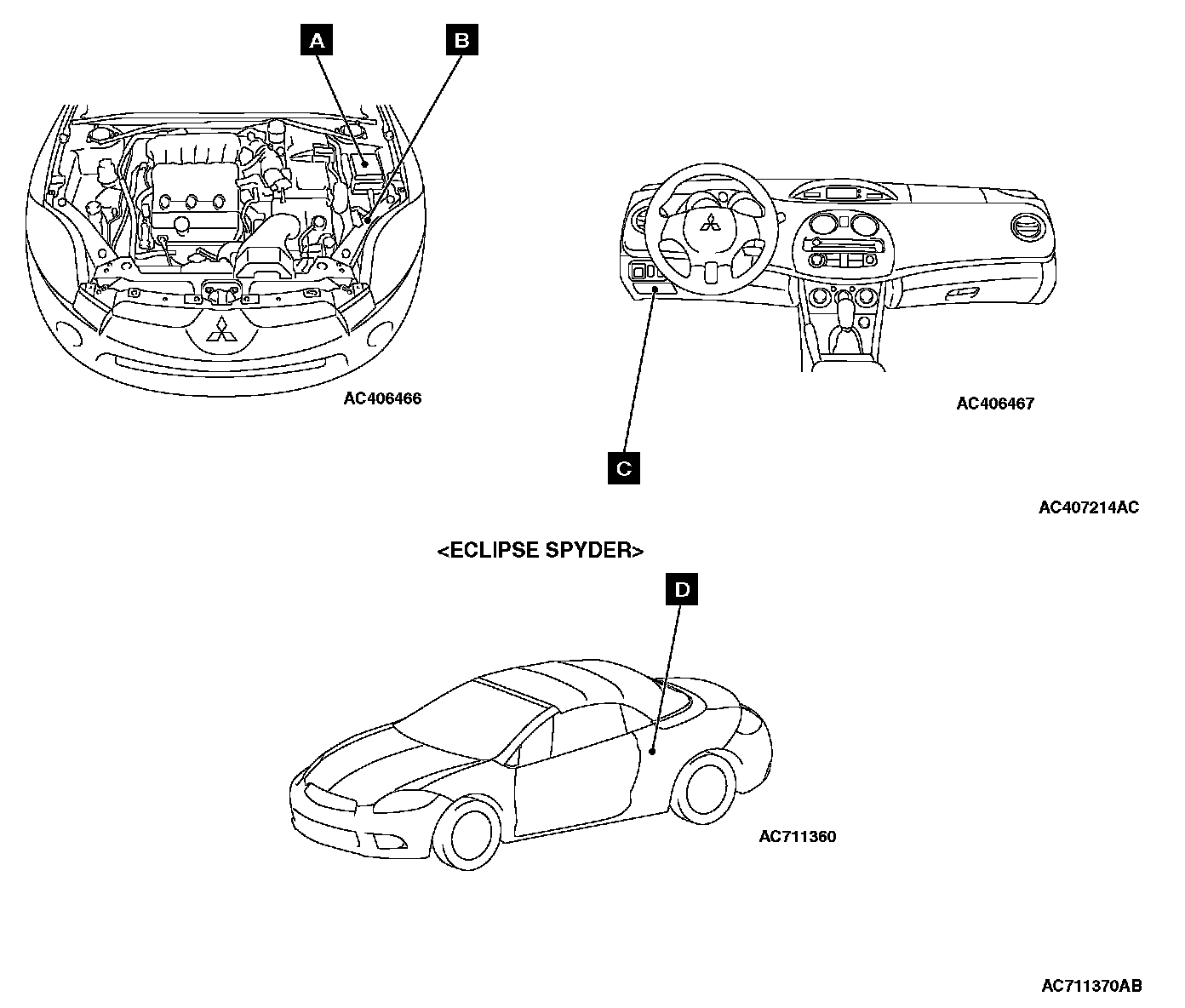 A
B
AC406466
AC406467
C
AC407214AC
<ECLIPSE SPYDER>
D
AC711360
AC711370AB