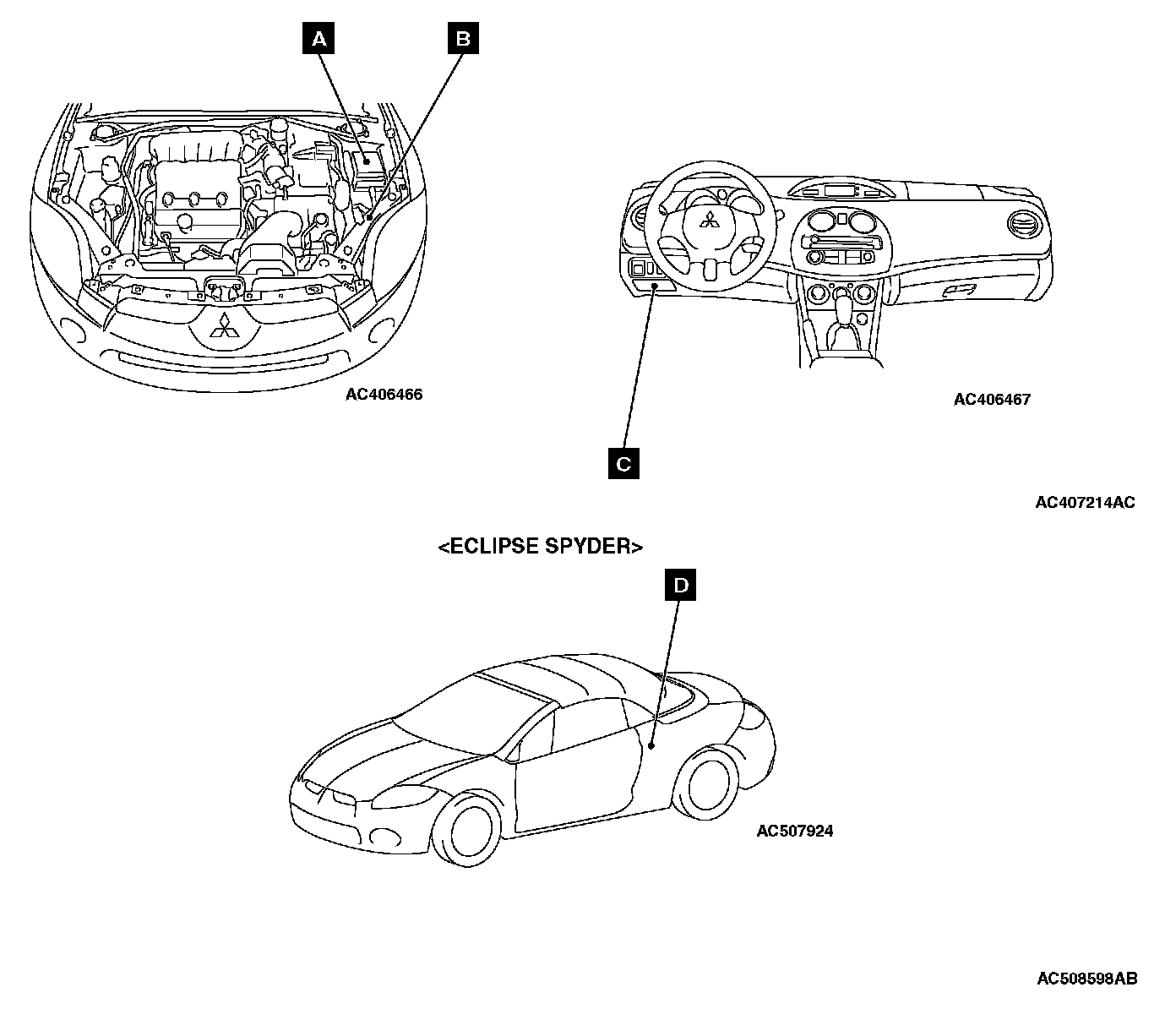 A
B
AC406466
AC406467
C
AC407214AC
<ECLIPSE SPYDER>
D
AC507924
AC508598AB