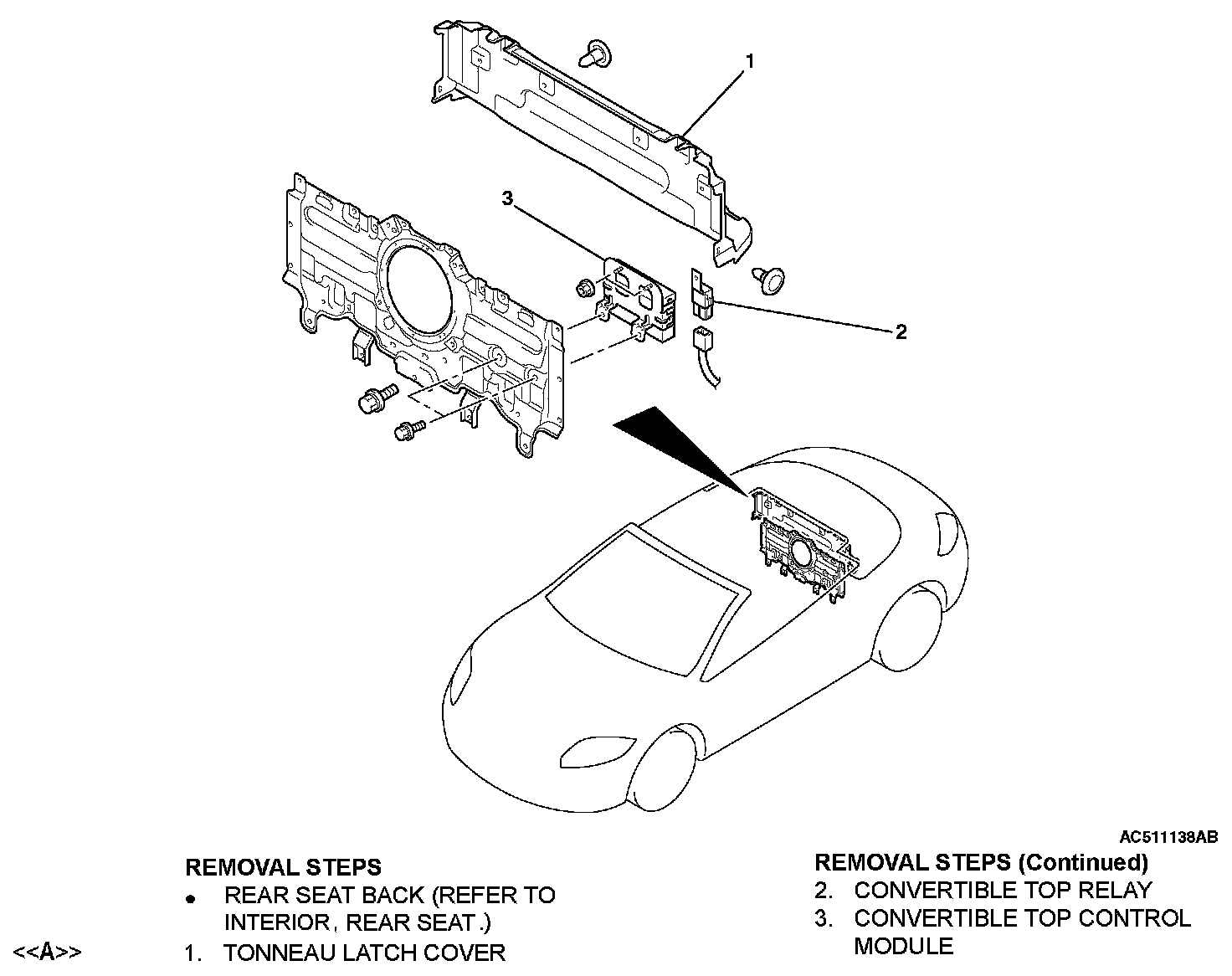 1

3

2

AC511138AB

REMOVAL STEPS
• REAR SEAT BACK (REFER TO INTERIOR, REAR SEAT.)
<<A>> 1. TONNEAU LATCH COVER

REMOVAL STEPS (Continued)
2. CONVERTIBLE TOP RELAY
3. CONVERTIBLE TOP CONTROL MODULE