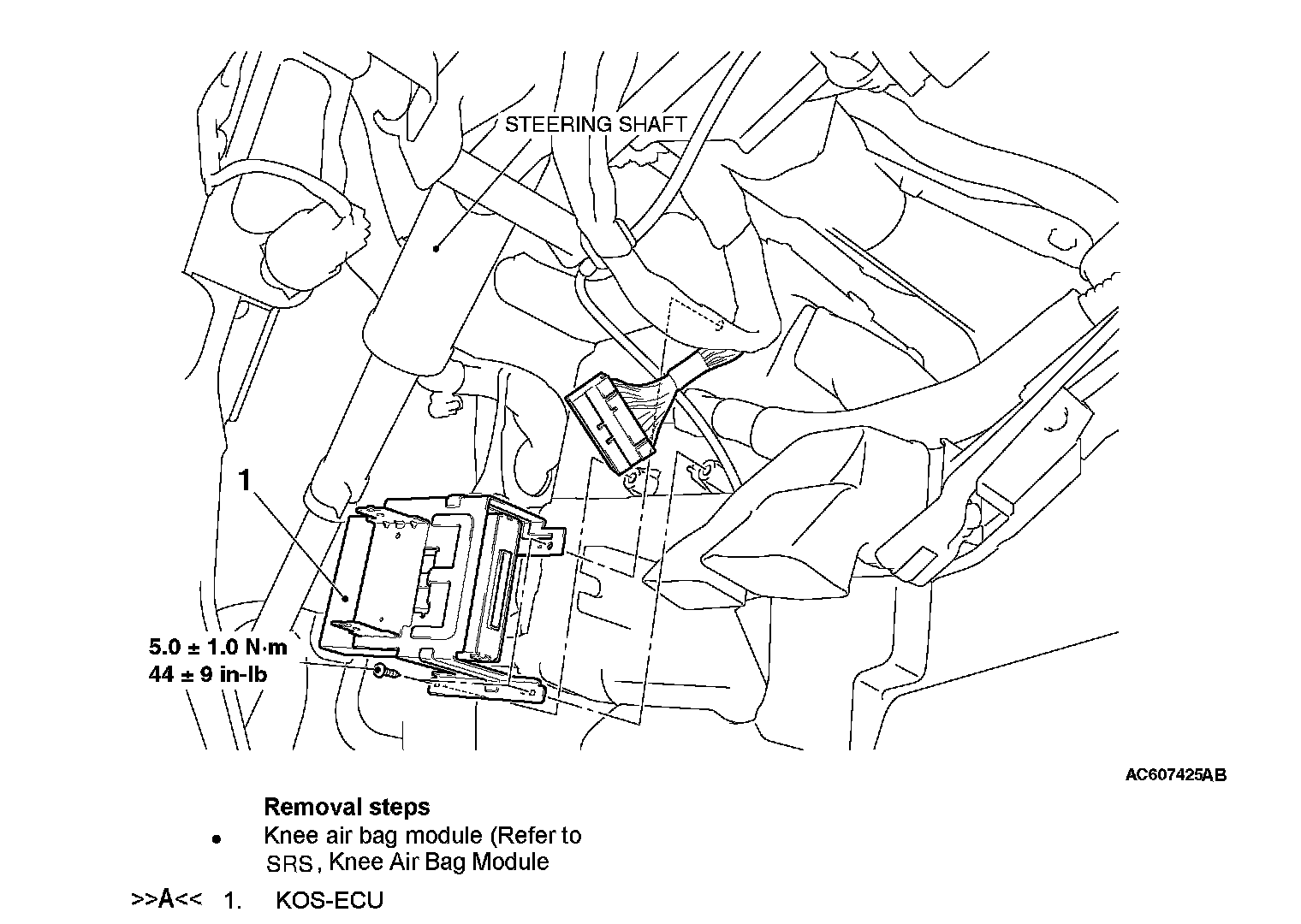 STEERING SHAFT

1

5.0 ± 1.0 N·m
44 ± 9 in-lb

AC607425AB

Removal steps

• Knee air bag module (Refer to SRS, Knee Air Bag Module

>>A<< 1. KOS-ECU