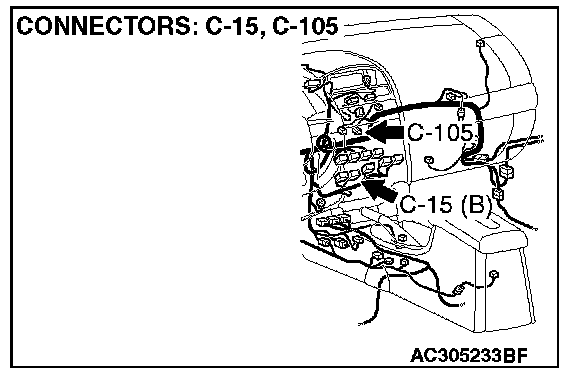 CONNECTORS: C-15, C-105

C-105

C-15 (B)

AC305233BF