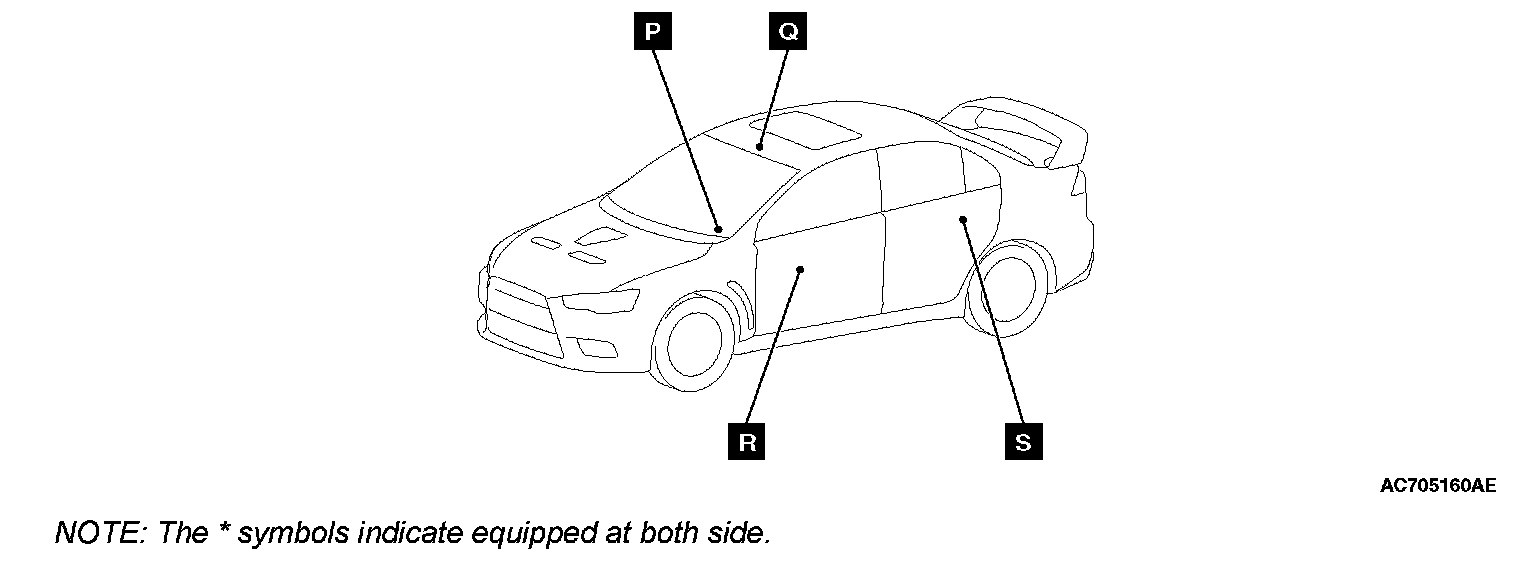 P
Q
R
S
AC705160AE
NOTE: The * symbols indicate equipped at both side.