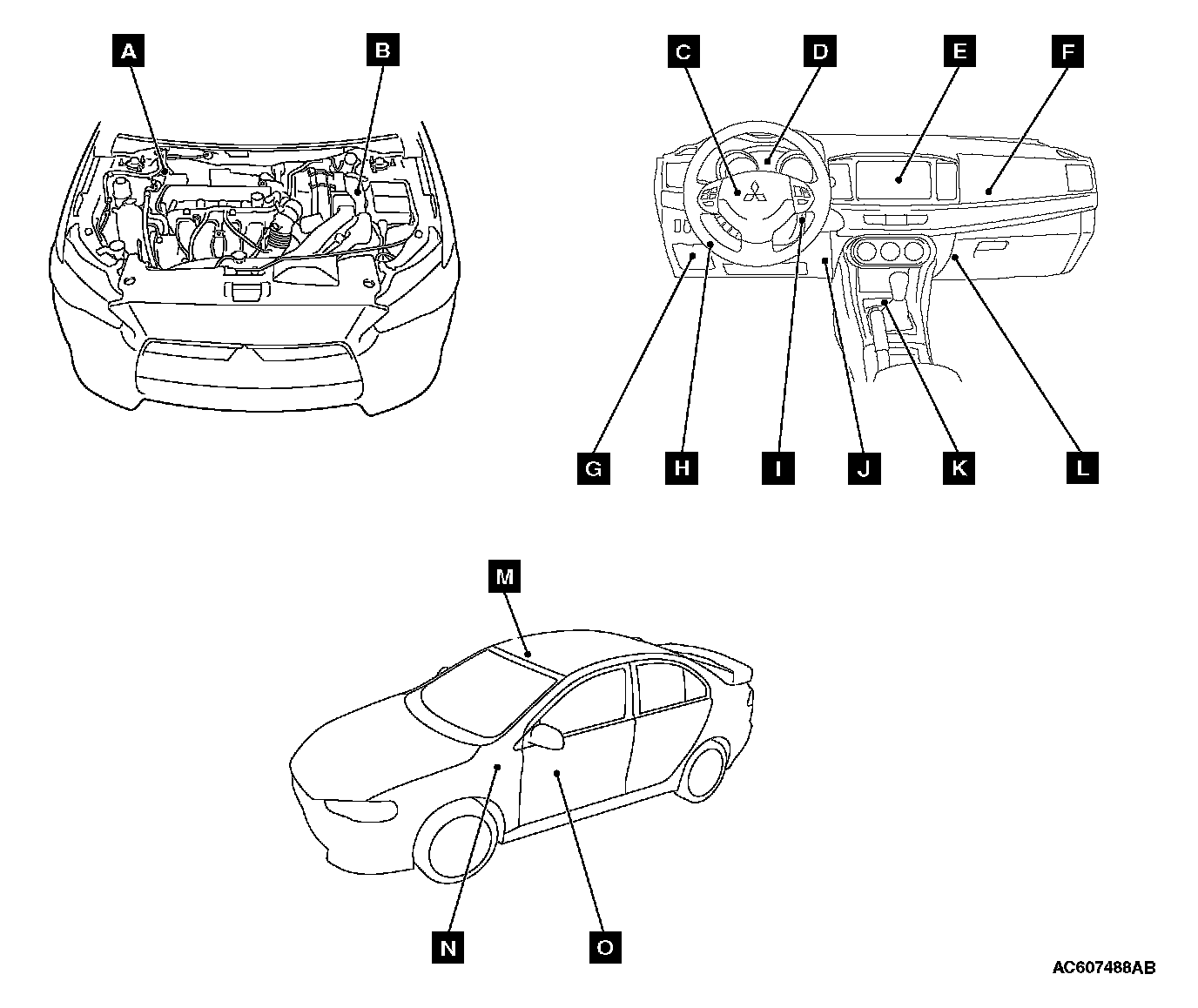 A
B
C
D
E
F
G
H
I
J
K
L
M
N
O
AC607488AB