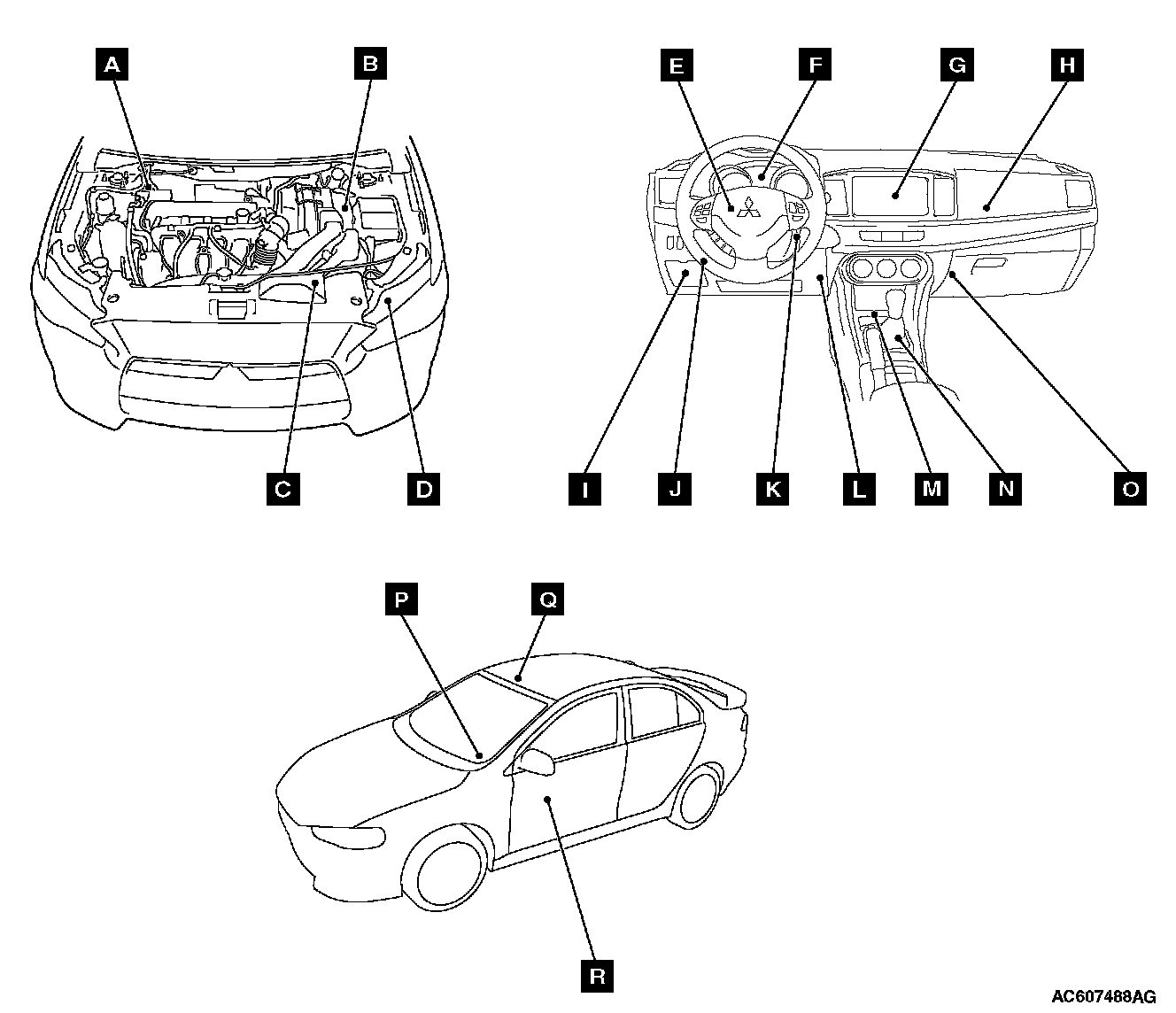 A
B
C
D
E
F
G
H
I
J
K
L
M
N
O
P
Q
R
AC607488AG