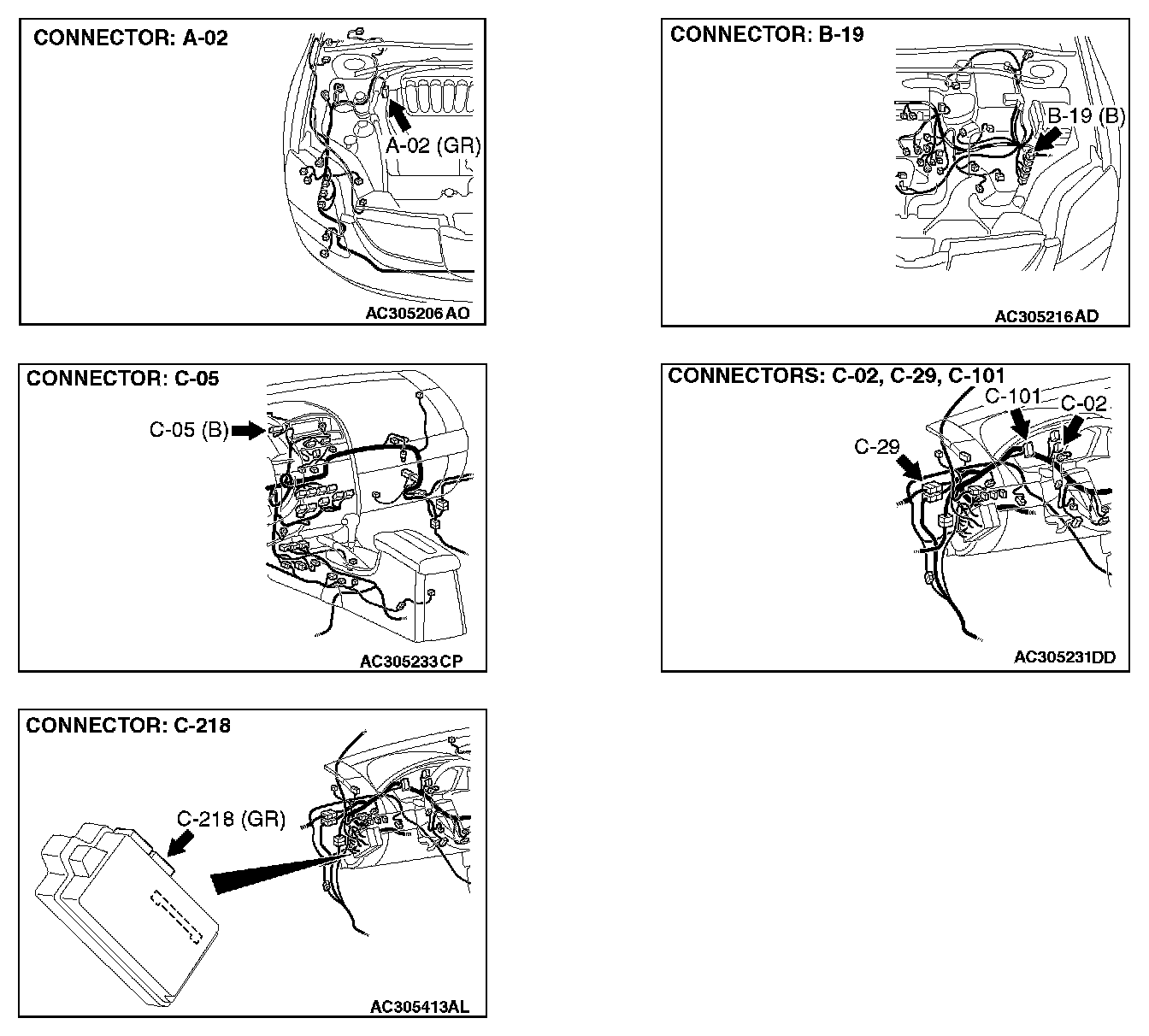 CONNECTOR: A-02

A-02 (GR)

AC305206 AO

CONNECTOR: B-19

B-19 (B)

AC305216 AD

CONNECTOR: C-05

C-05 (B)

AC305233 CP

CONNECTORS: C-02, C-29, C-101

C-101

C-02

C-29

AC305231DD

CONNECTOR: C-218

C-218 (GR)

AC305413AL