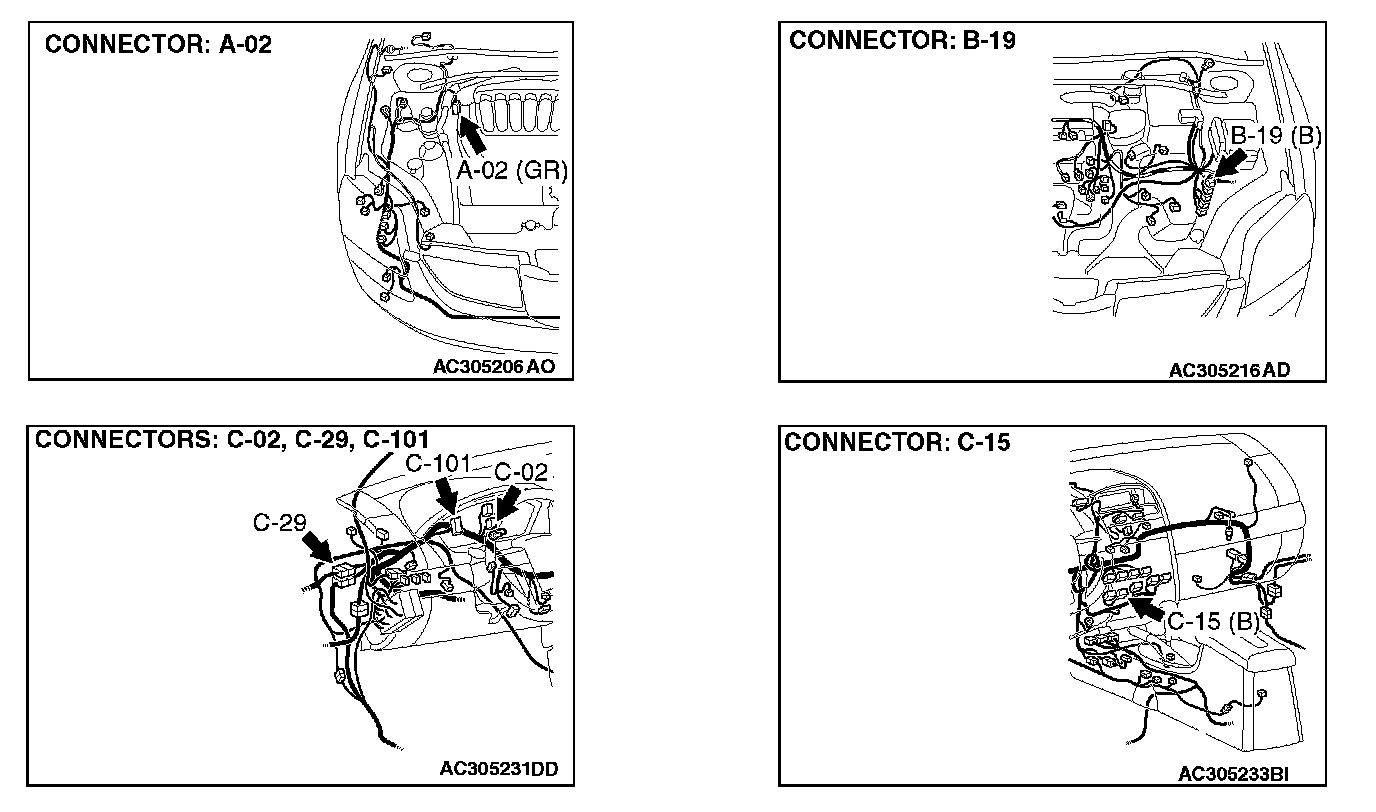 CONNECTOR: A-02

A-02 (GR)

AC305206 AO

CONNECTOR: B-19

B-19 (B)

AC305216 AD

CONNECTORS: C-02, C-29, C-101

C-101

C-02

C-29

AC305231DD

CONNECTOR: C-15

C-15 (B)

AC305233BI