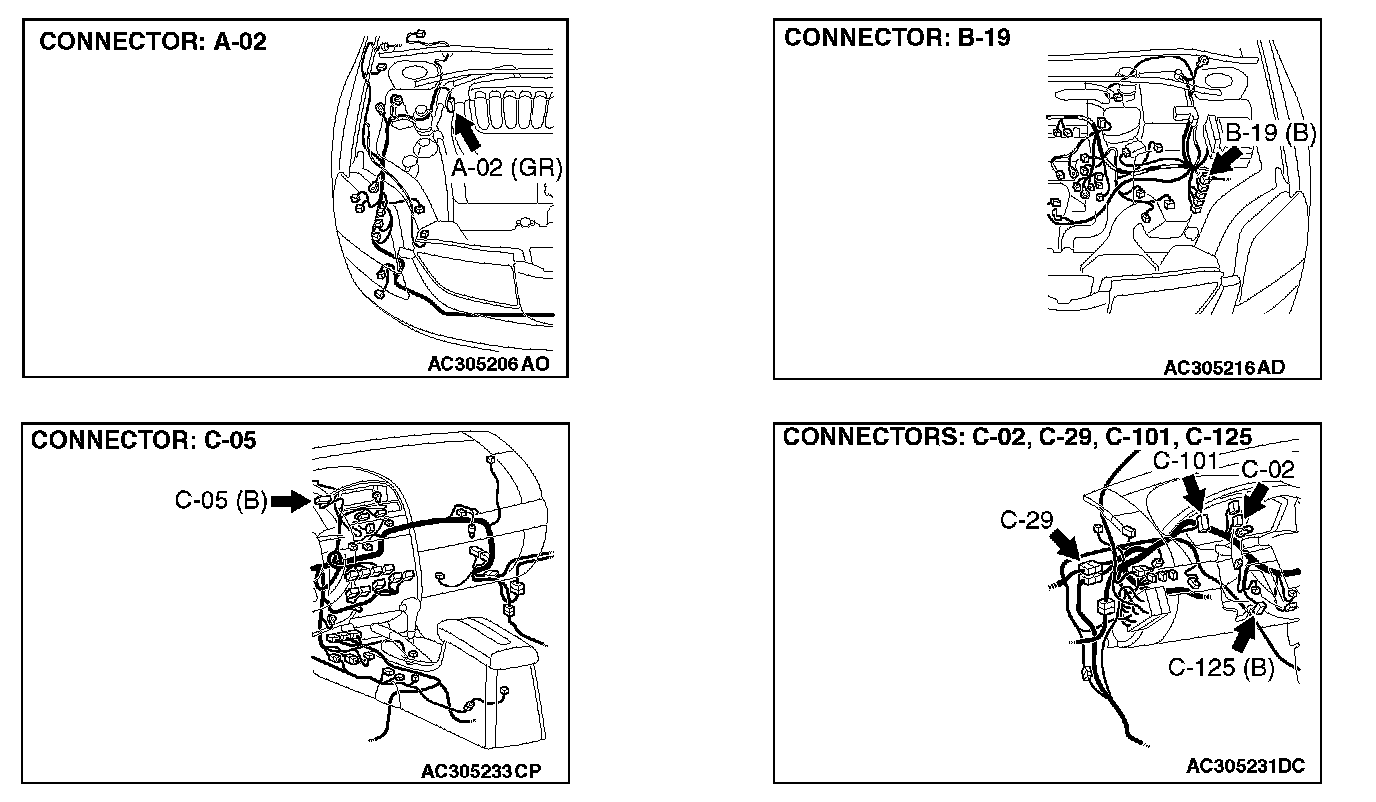 CONNECTOR: A-02

A-02 (GR)

AC305206 AO

CONNECTOR: B-19

B-19 (B)

AC305216 AD

CONNECTOR: C-05

C-05 (B)

AC305233 CP

CONNECTORS: C-02, C-29, C-101, C-125

C-101

C-02

C-29

C-125 (B)

AC305231DC