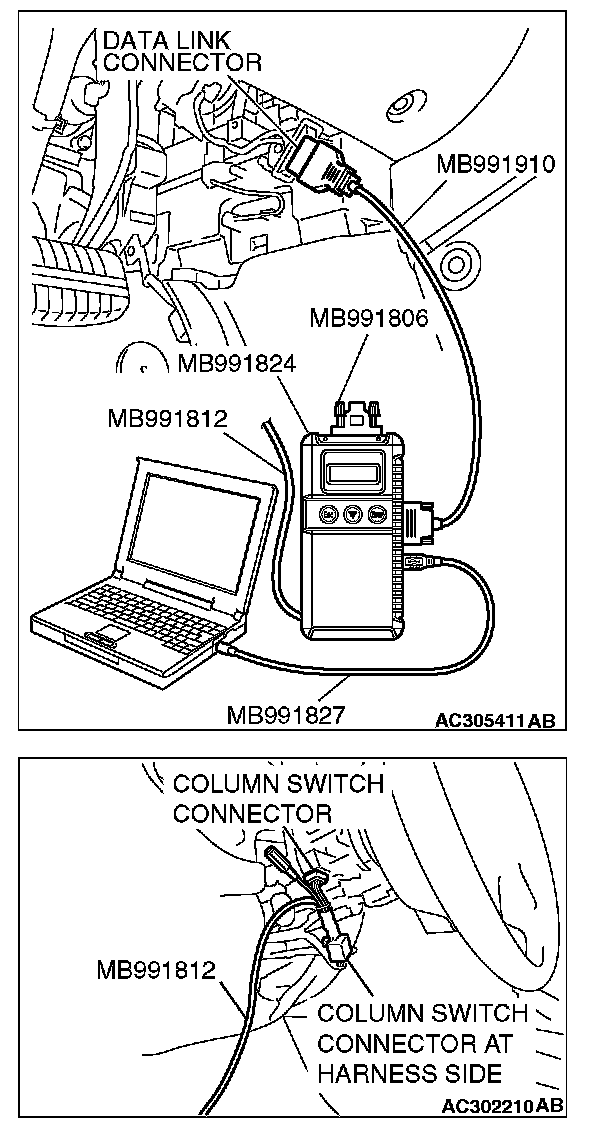 DATA LINK CONNECTOR

MB991910

MB991806

MB991824

MB991812

MB991827

AC305411AB

COLUMN SWITCH CONNECTOR

MB991812

COLUMN SWITCH CONNECTOR AT HARNESS SIDE

AC302210AB