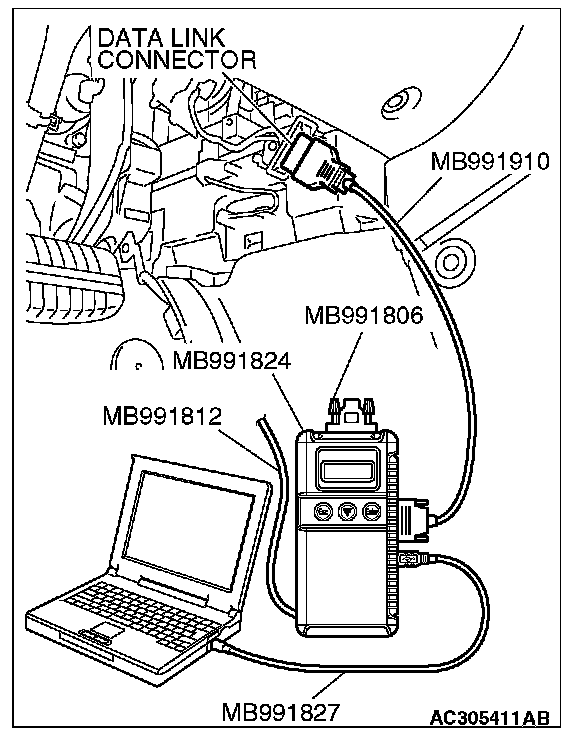 DATA LINK CONNECTOR

MB991910

MB991806

MB991824

MB991812

MB991827

AC305411AB