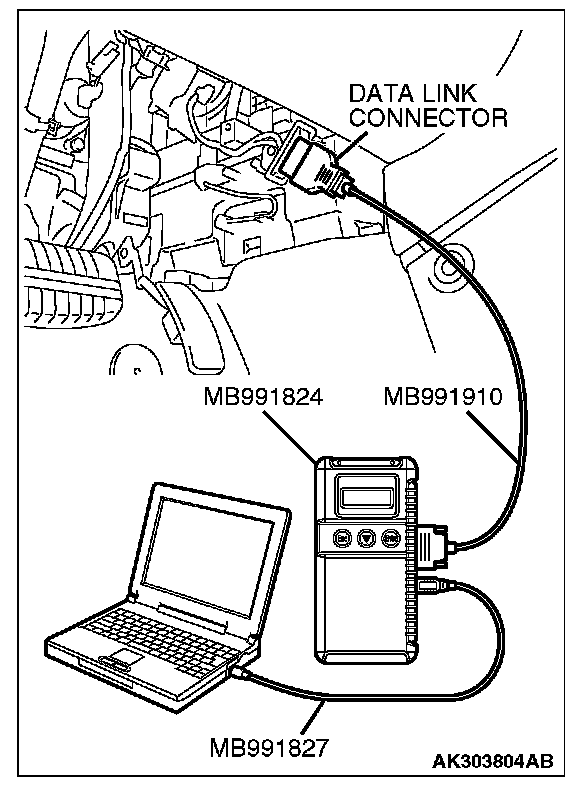 DATA LINK CONNECTOR

MB991824

MB991910

MB991827

AK303804AB