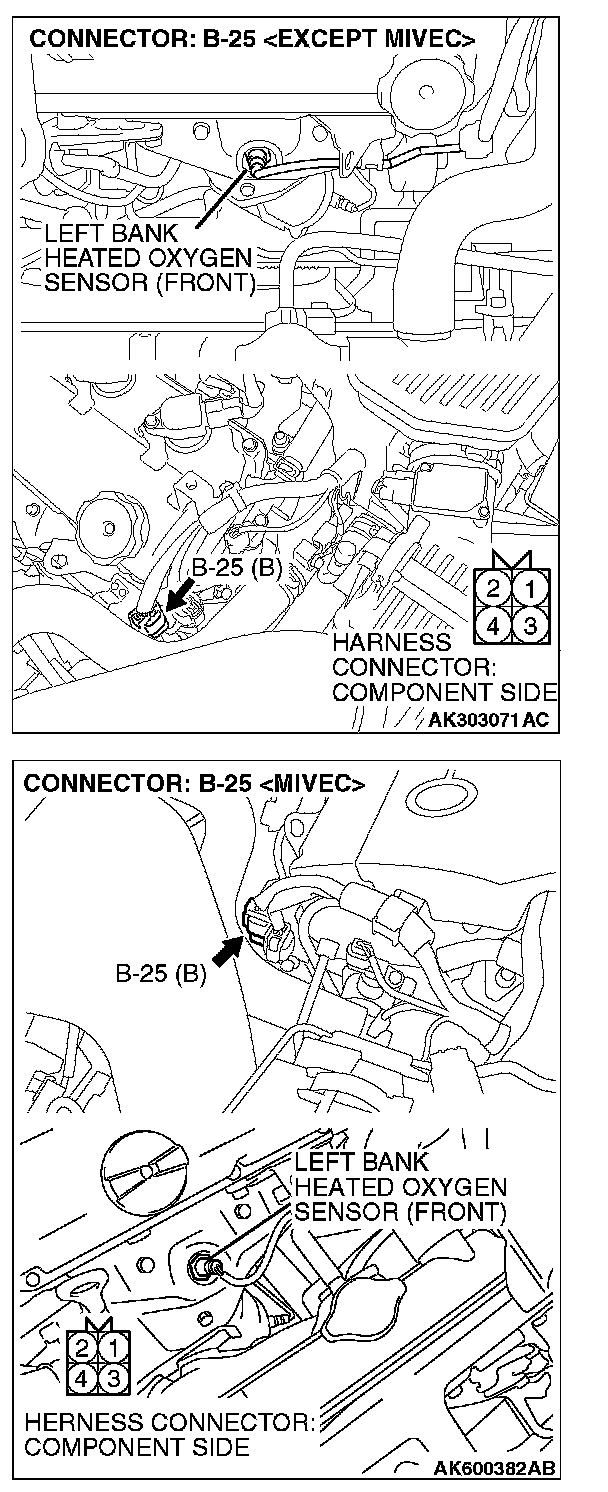 CONNECTOR: B-25 <EXCEPT MIVEC>

LEFT BANK HEATED OXYGEN SENSOR (FRONT)

B-25 (B)

2 1
4 3

HARNESS CONNECTOR: COMPONENT SIDE

AK303071AC

CONNECTOR: B-25 <MIVEC>

B-25 (B)

LEFT BANK HEATED OXYGEN SENSOR (FRONT)

2 1
4 3

HERNESS CONNECTOR: COMPONENT SIDE

AK600382AB