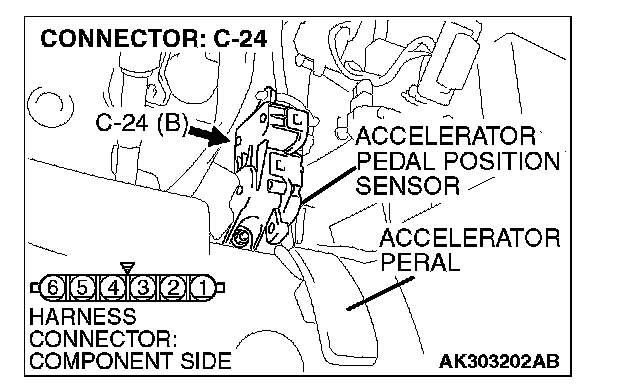 CONNECTOR: C-24

C-24 (B)

ACCELERATOR PEDAL POSITION SENSOR

ACCELERATOR PERAL

6 5 4 3 2 1

HARNESS CONNECTOR: COMPONENT SIDE

AK303202AB