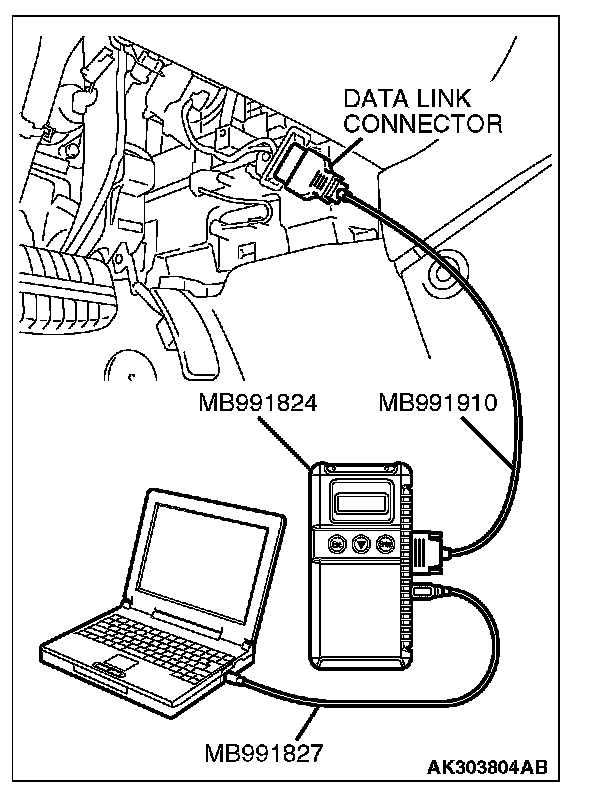 DATA LINK CONNECTOR

MB991824

MB991910

MB991827

AK303804AB