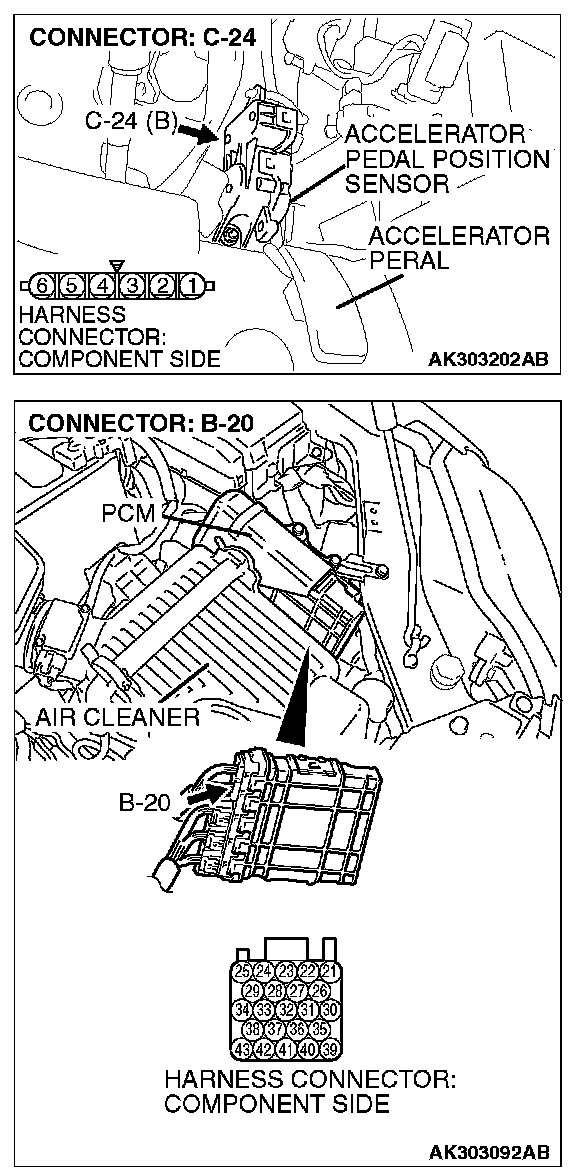 CONNECTOR: C-24

C-24 (B)

ACCELERATOR PEDAL POSITION SENSOR

ACCELERATOR PERAL

6 5 4 3 2 1

HARNESS CONNECTOR: COMPONENT SIDE

AK303202AB

CONNECTOR: B-20

PCM

AIR CLEANER

B-20

25 24 23 22 21
29 28 27 26
34 33 32 31 30
38 37 36 35
43 42 41 40 39

HARNESS CONNECTOR: COMPONENT SIDE

AK303092AB