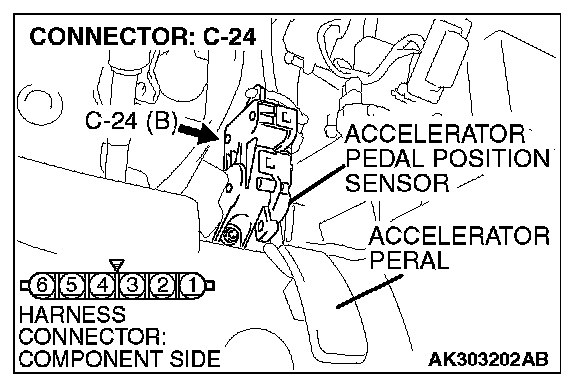 CONNECTOR: C-24

C-24 (B)

ACCELERATOR PEDAL POSITION SENSOR

ACCELERATOR PERAL

6 5 4 3 2 1

HARNESS CONNECTOR: COMPONENT SIDE

AK303202AB