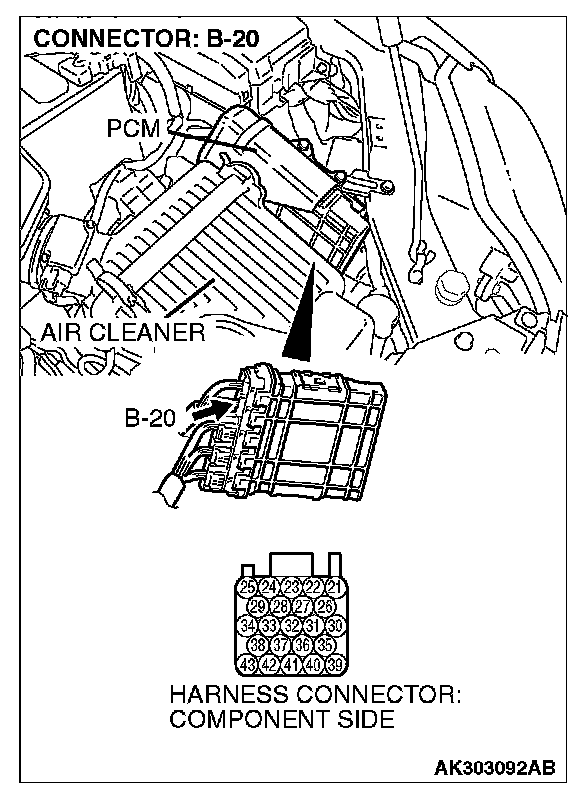 CONNECTOR: B-20

PCM

AIR CLEANER

B-20

25 24 23 22 21
29 28 27 26
34 33 32 31 30
38 37 36 35
43 42 41 40 39

HARNESS CONNECTOR: COMPONENT SIDE

AK303092AB