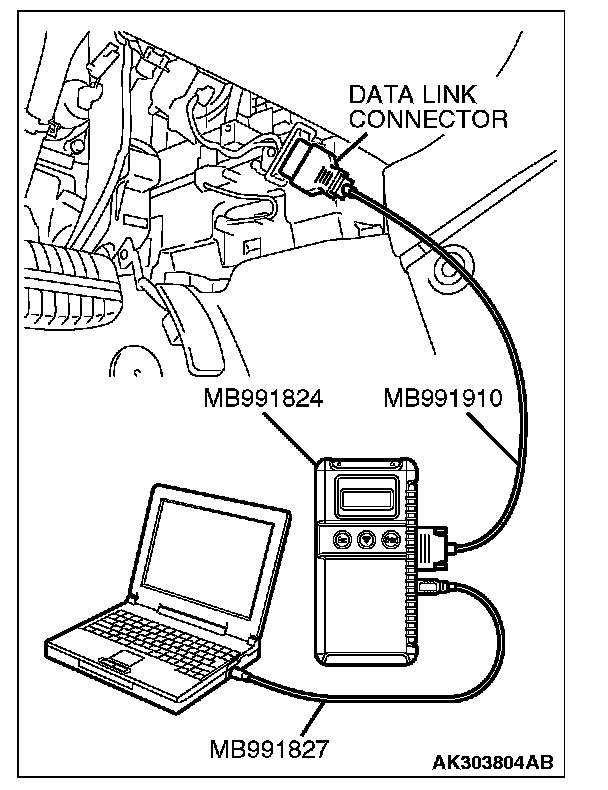 DATA LINK CONNECTOR

MB991824

MB991910

MB991827

AK303804AB