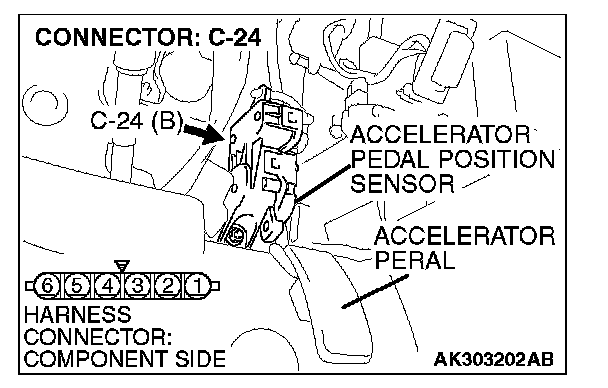 CONNECTOR: C-24

C-24 (B)

ACCELERATOR PEDAL POSITION SENSOR

ACCELERATOR PERAL

6 5 4 3 2 1

HARNESS CONNECTOR: COMPONENT SIDE

AK303202AB