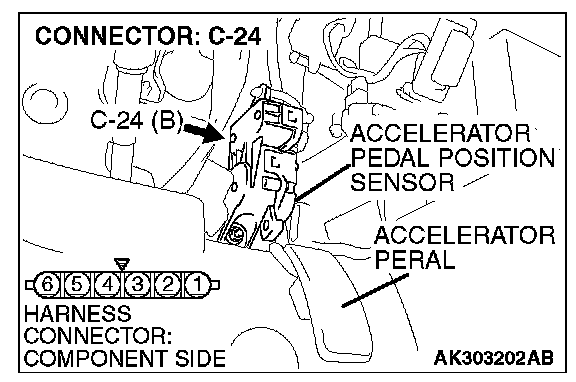 CONNECTOR: C-24

C-24 (B)

ACCELERATOR PEDAL POSITION SENSOR

ACCELERATOR PERAL

6 5 4 3 2 1

HARNESS CONNECTOR: COMPONENT SIDE

AK303202AB