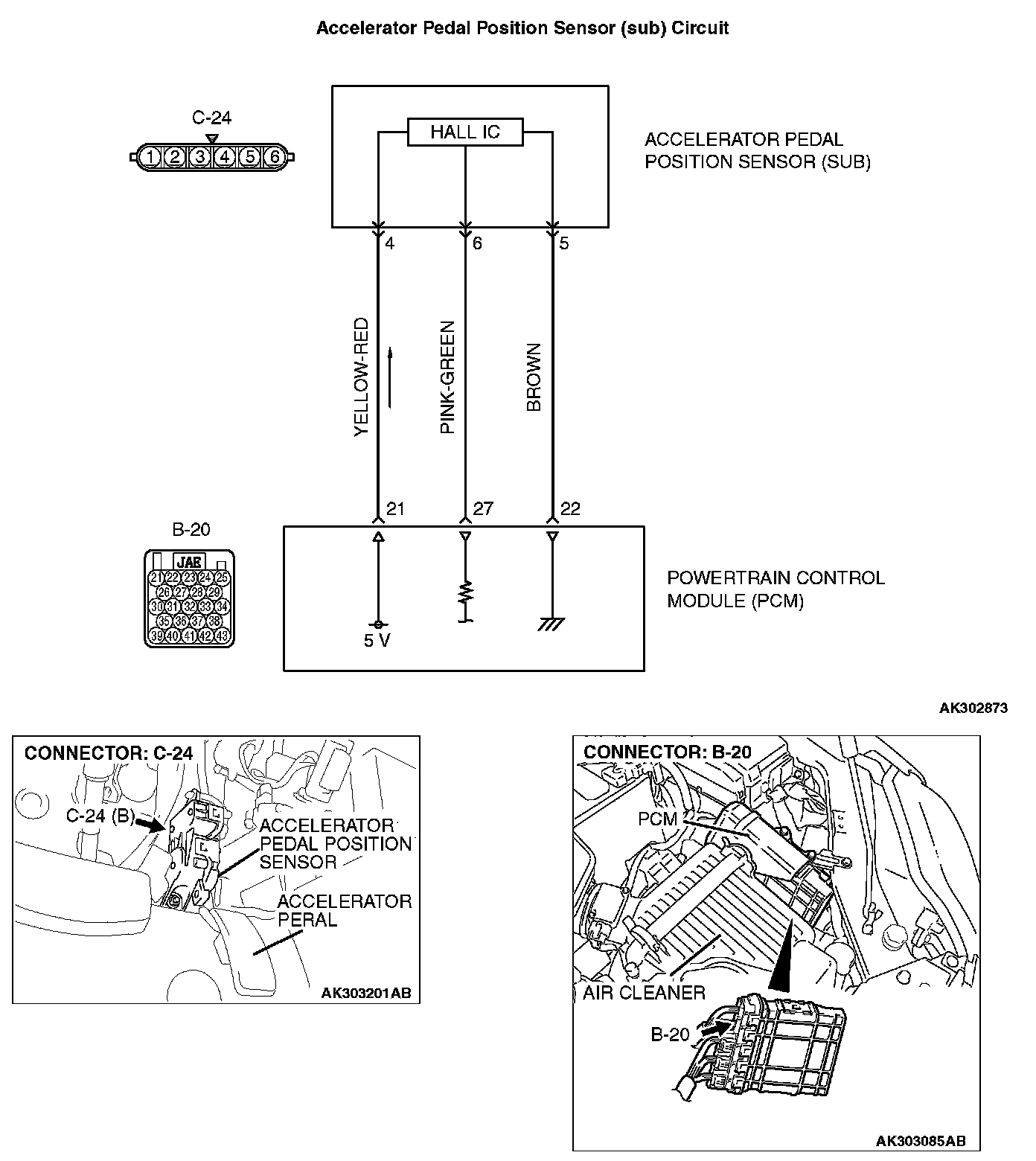 Accelerator Pedal Position Sensor (sub) Circuit

C-24

1 2 3 4 5 6

HALL IC

ACCELERATOR PEDAL POSITION SENSOR (SUB)

4 6 5

YELLOW-RED

PINK-GREEN

BROWN

21 27 22

B-20

JAE

21 22 23 24 25
26 27 28 29
30 31 32 33 34
35 36 37 38
39 40 41 42 43

5 V

POWERTRAIN CONTROL MODULE (PCM)

AK302873

CONNECTOR: C-24

C-24 (B)

ACCELERATOR PEDAL POSITION SENSOR

ACCELERATOR PERAL

AK303201AB

CONNECTOR: B-20

PCM

AIR CLEANER

B-20

AK303085AB