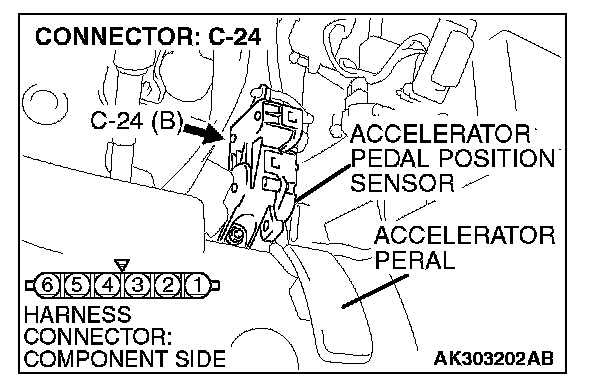 CONNECTOR: C-24

C-24 (B)

ACCELERATOR PEDAL POSITION SENSOR

ACCELERATOR PERAL

6 5 4 3 2 1

HARNESS CONNECTOR: COMPONENT SIDE

AK303202AB